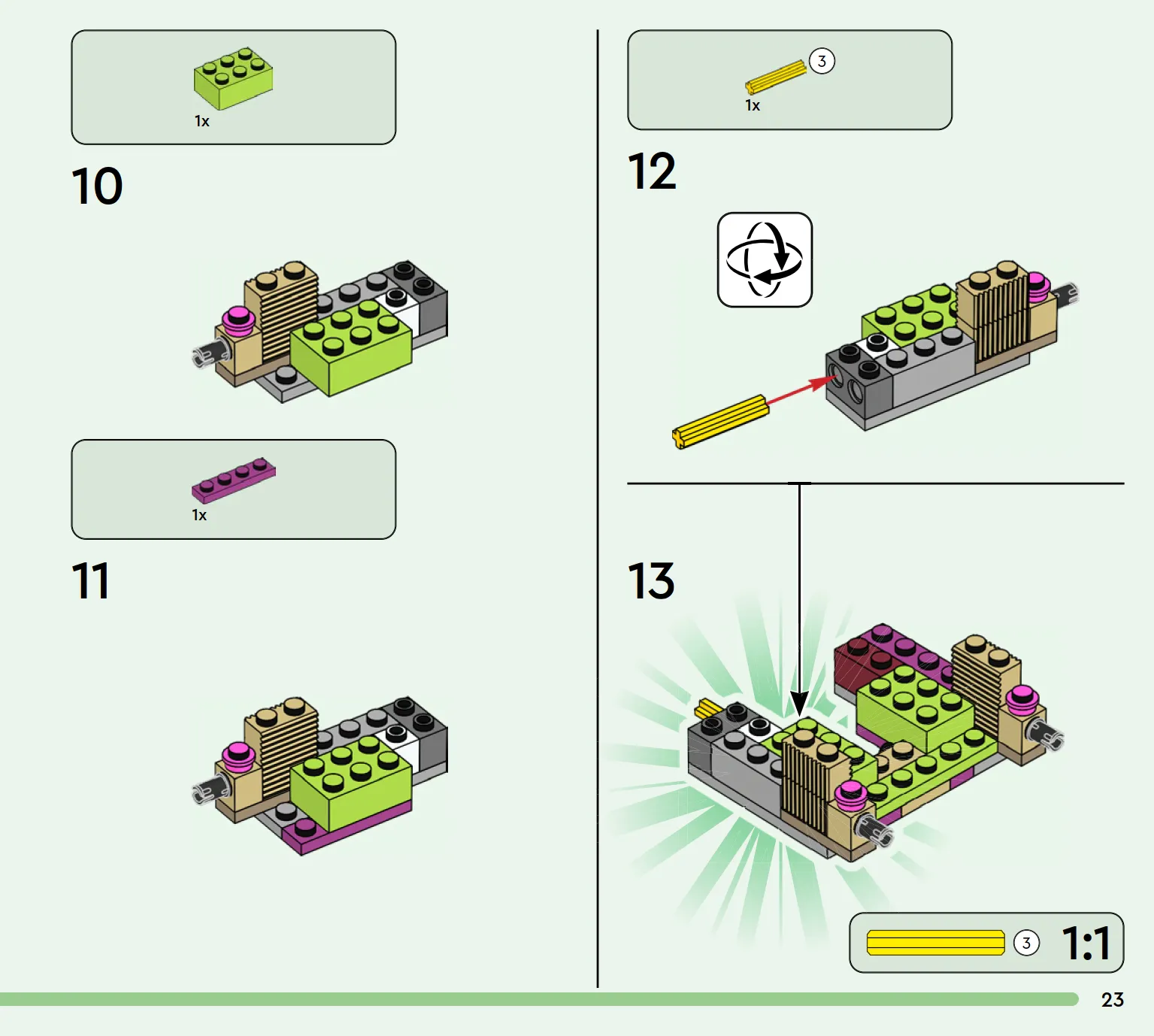 1x

10

1x

11

3

1x

12

13

3

1:1

23