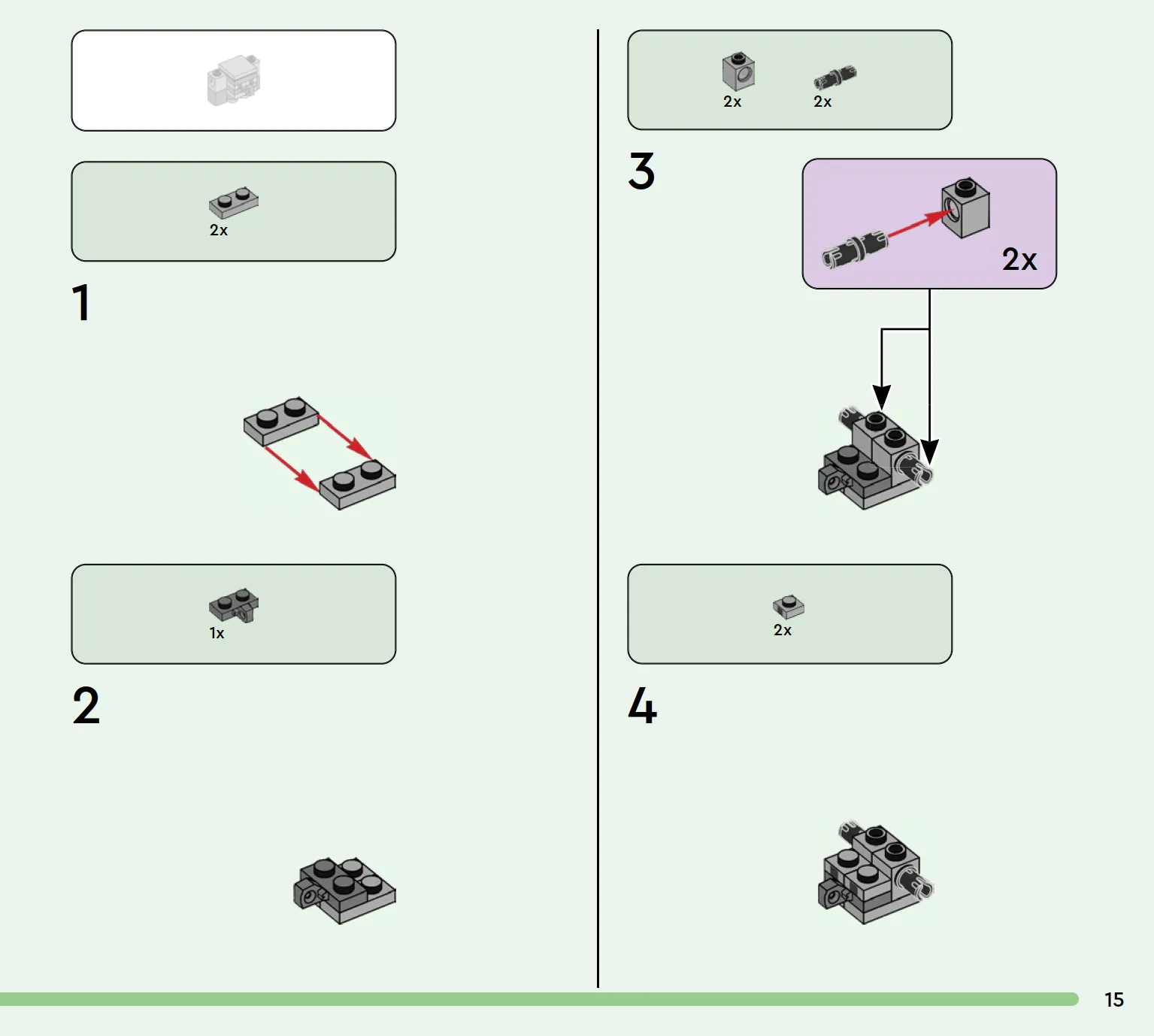 2x

1

1x

2

2x

2x

3

2x

2x

4

15