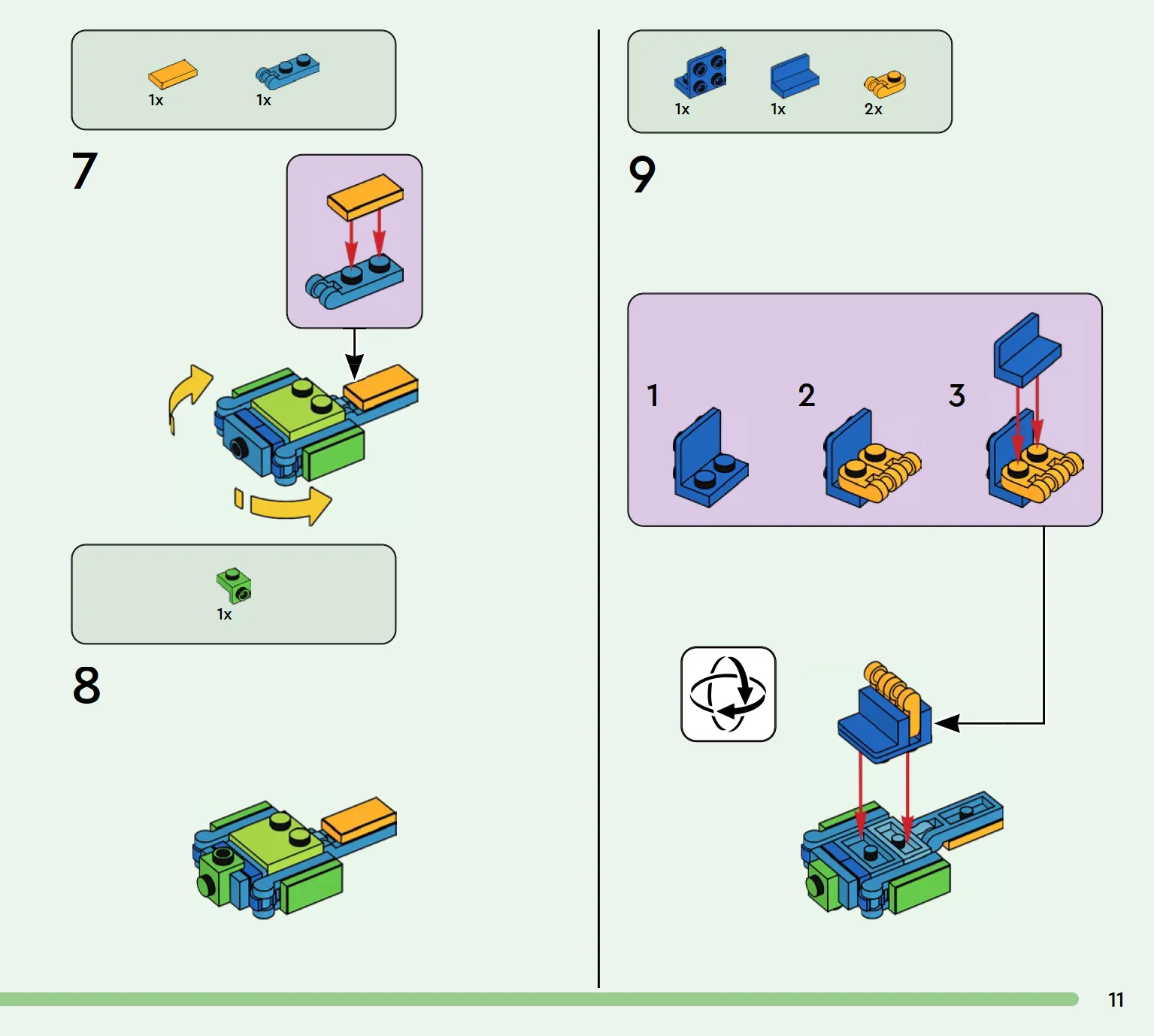 1x 1x

7

1x

8

1x 1x 2x

9

1 2 3

11