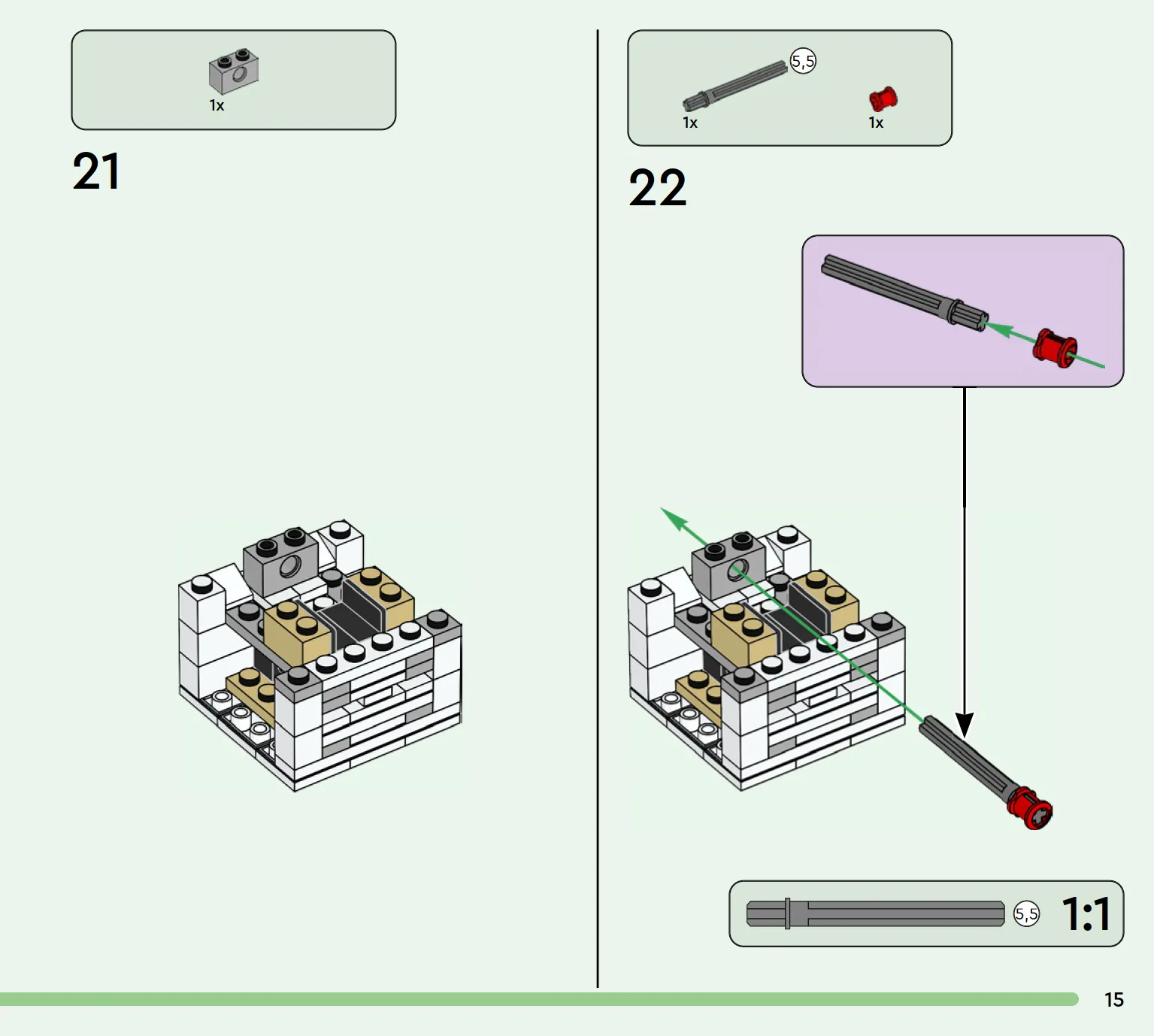 1x

21

5,5

1x

1x

22

5,5

1:1

15