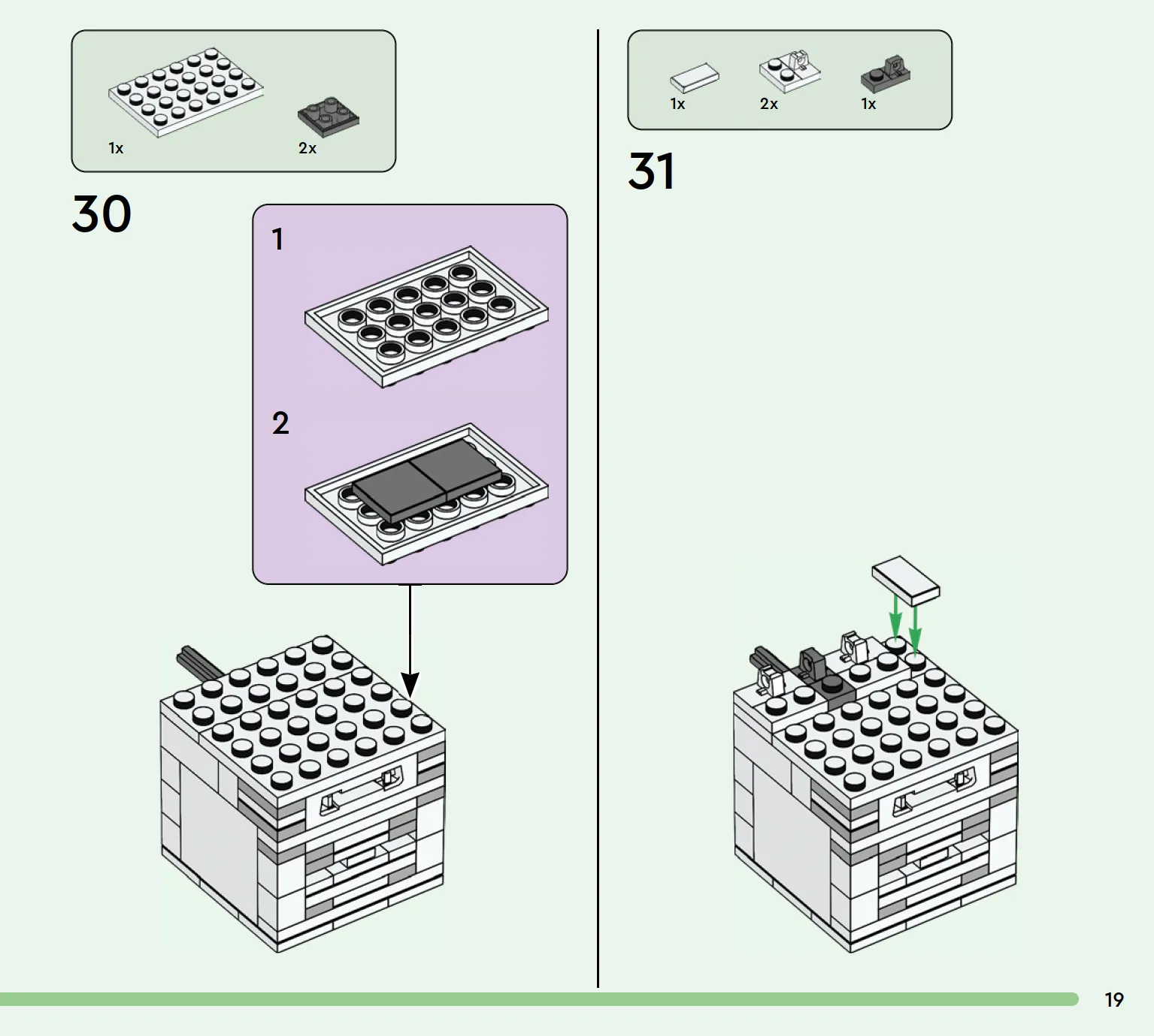 1x

2x

30

1

2

1x

2x

1x

31

19