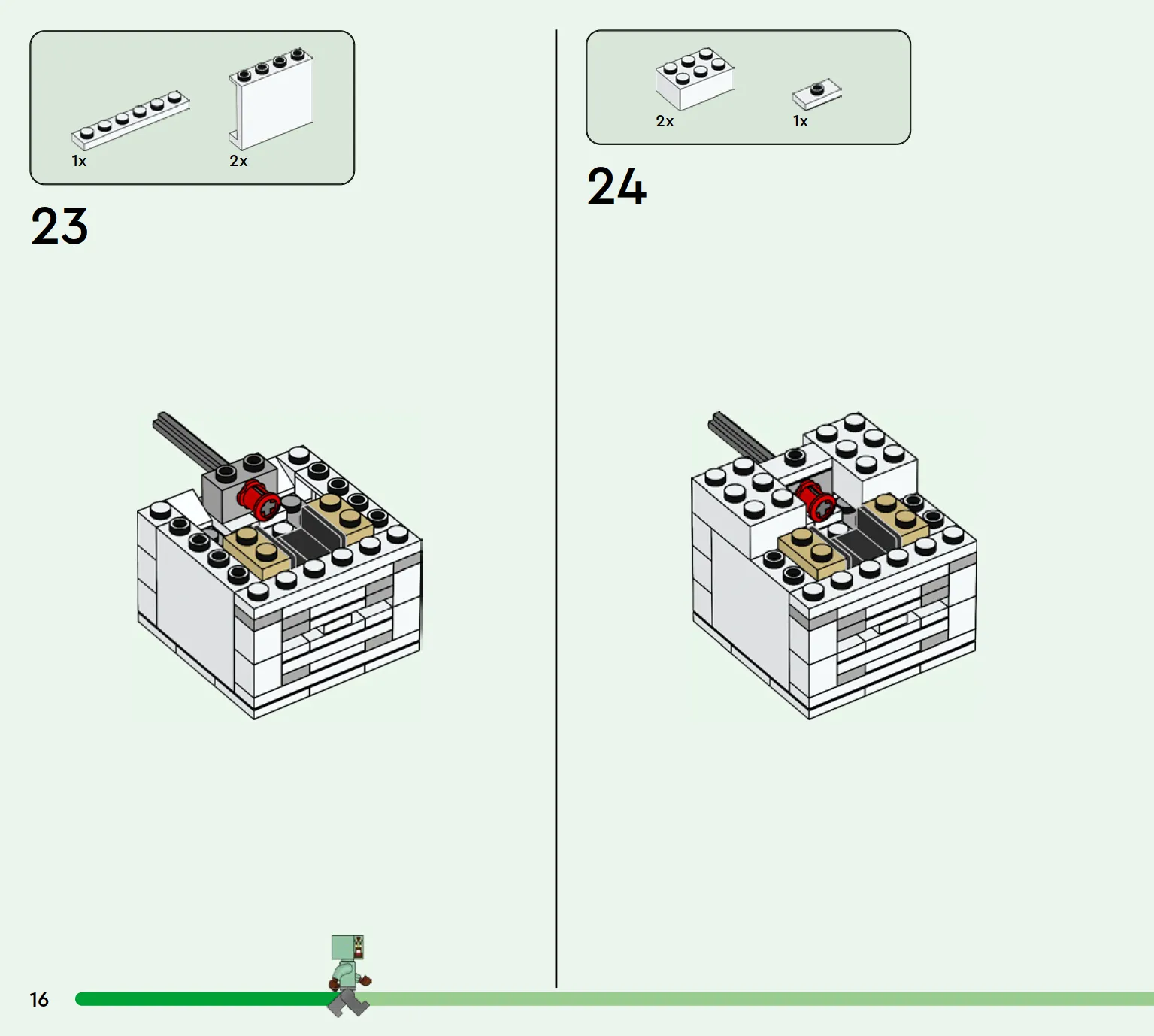 1x

2x

23

2x

1x

24

16