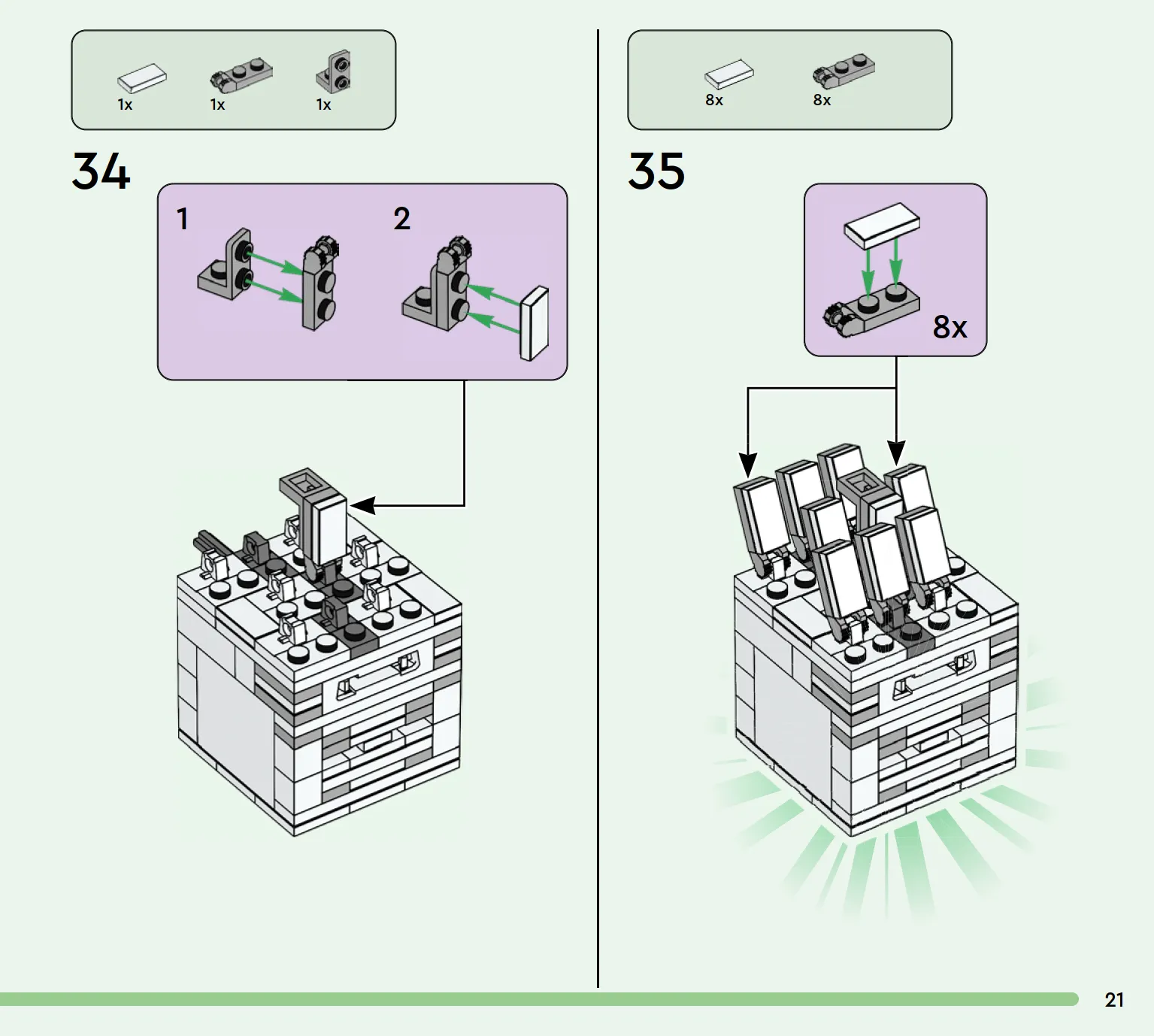 1x 1x 1x

34

1

2

8x 8x

35

8x

21