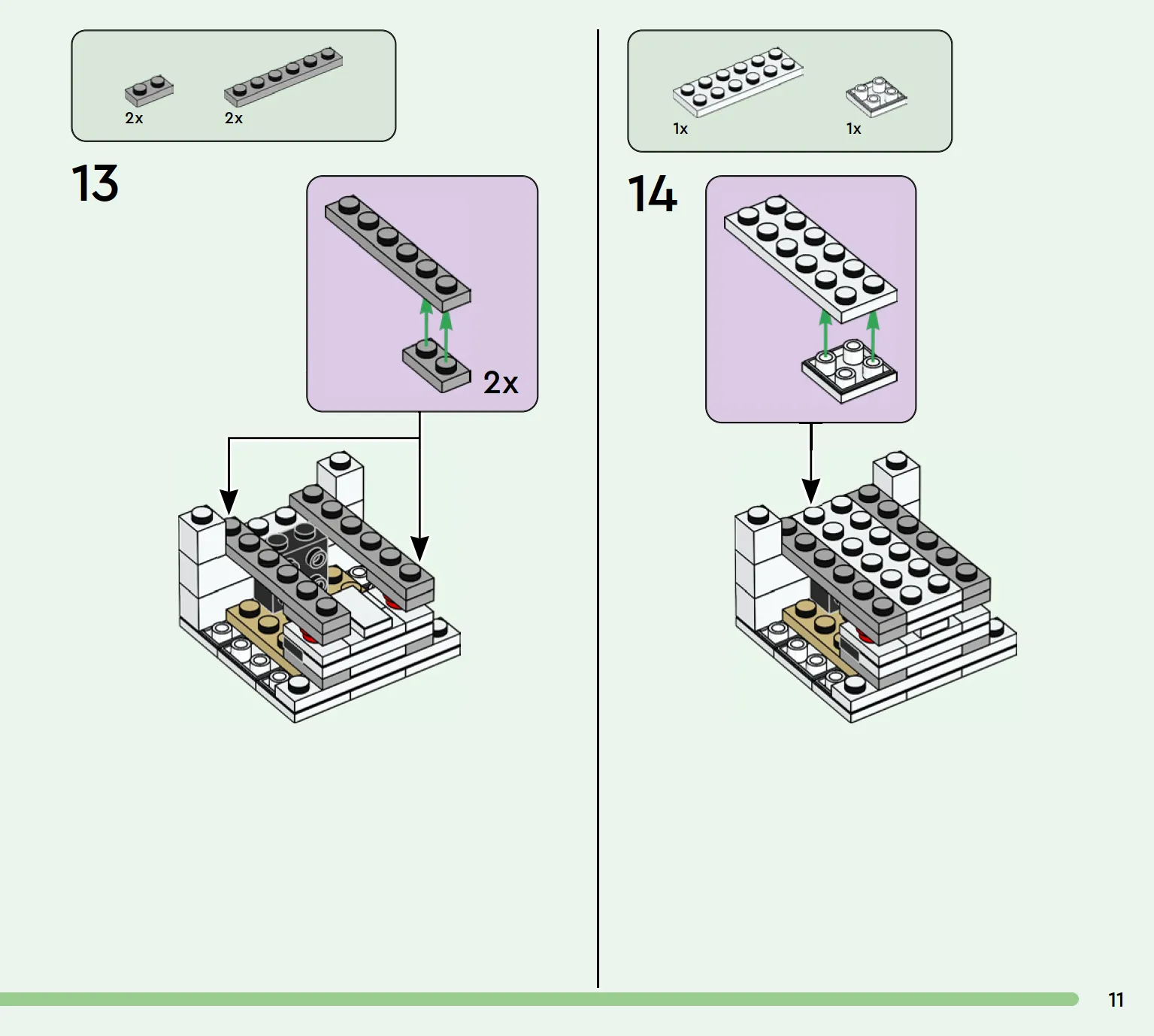 2x 2x

13

2x

1x 1x

14

11