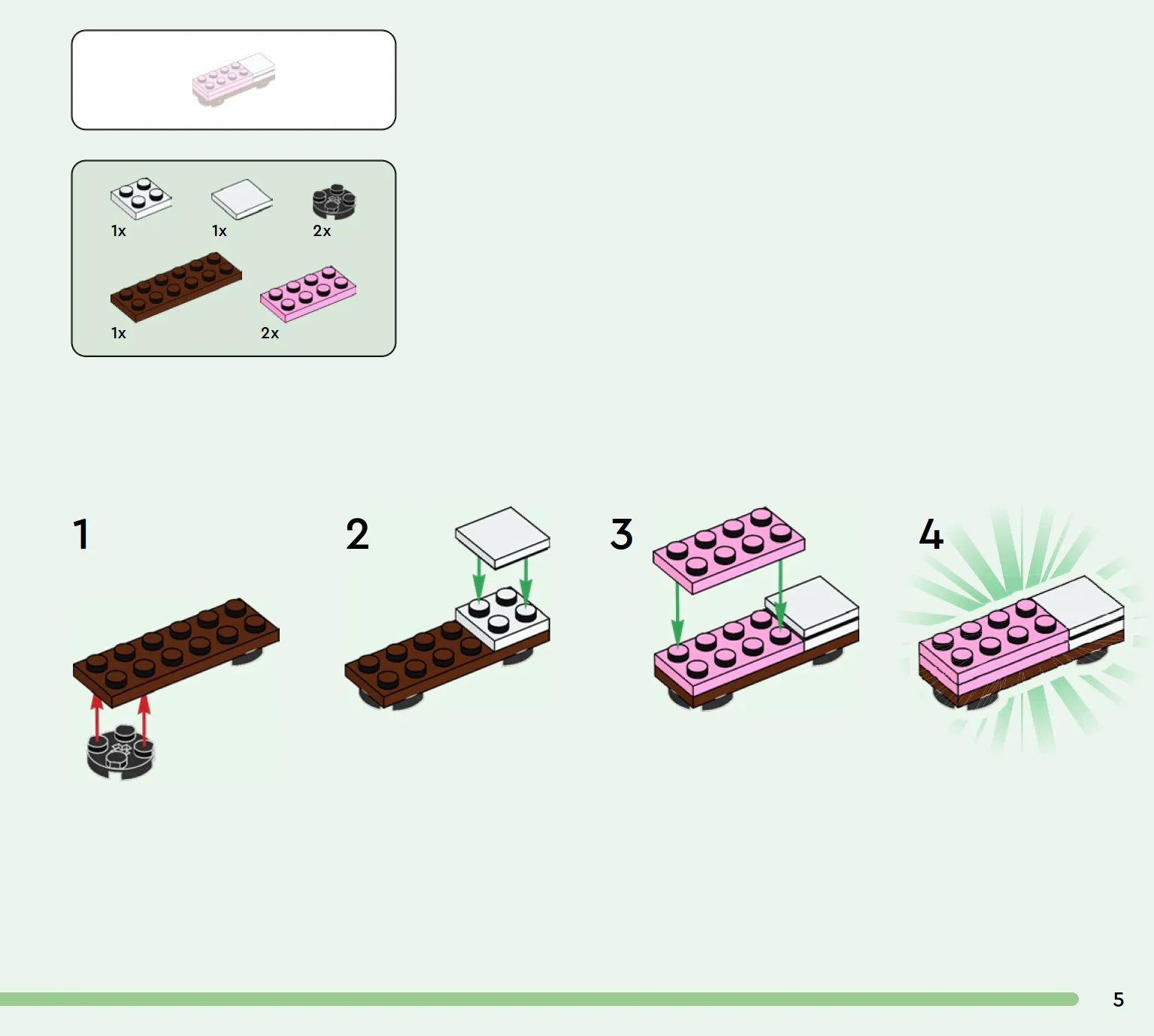 1x
1x
2x
1x
2x

1

2

3

4

5