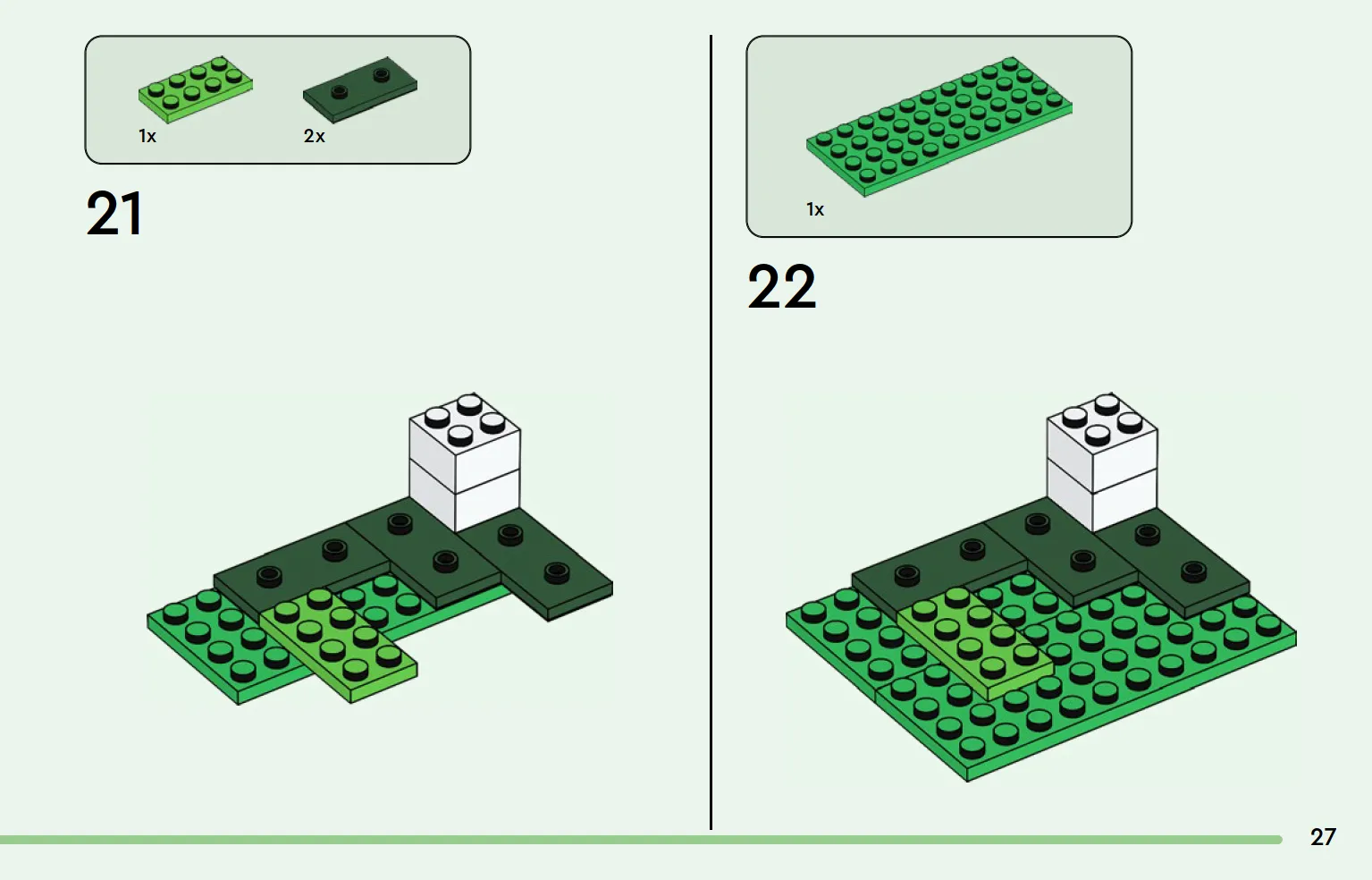 1x

2x

21

1x

22

27