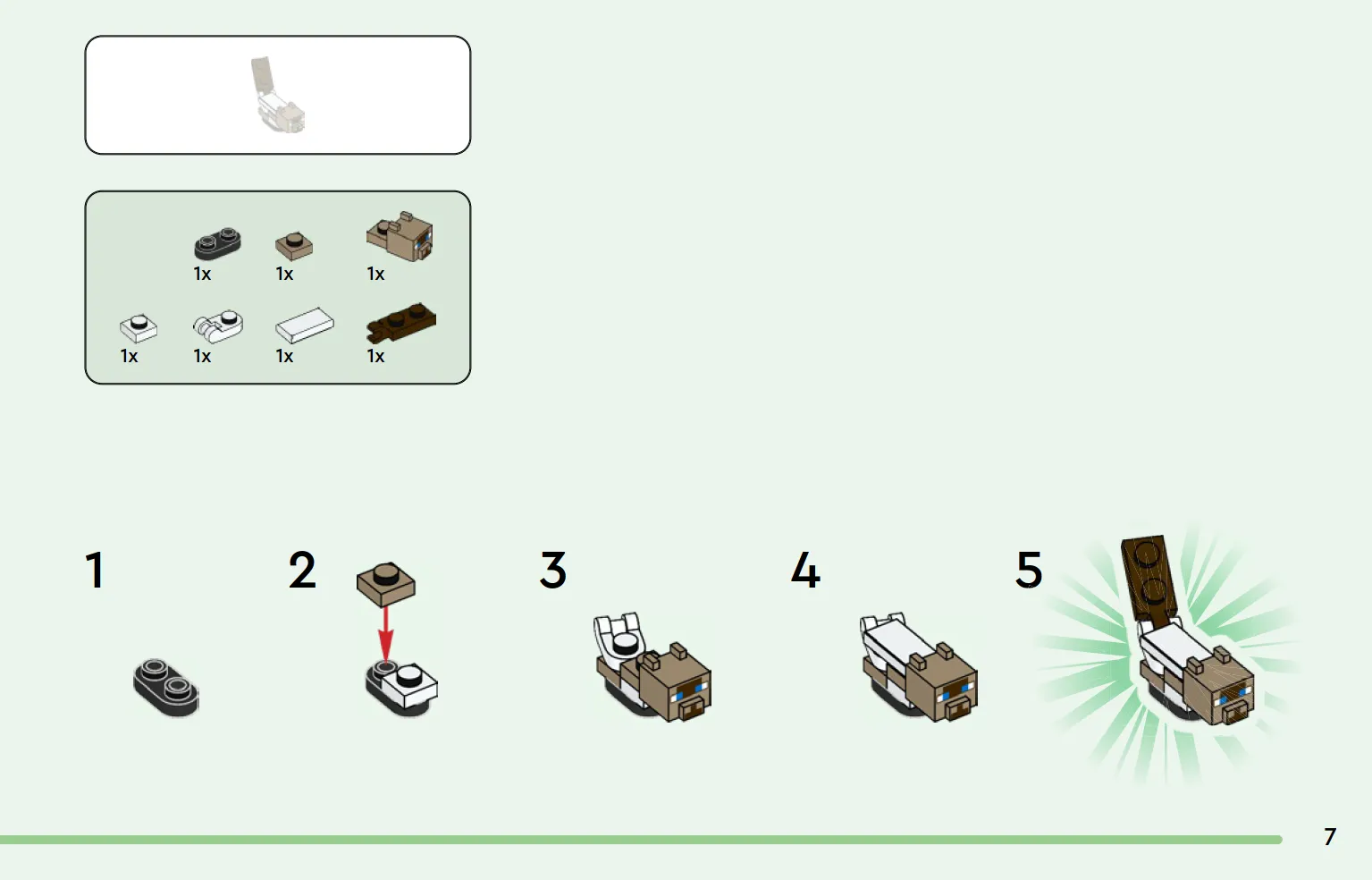 1x 1x 1x
1x 1x 1x 1x

1

2

3

4

5

7