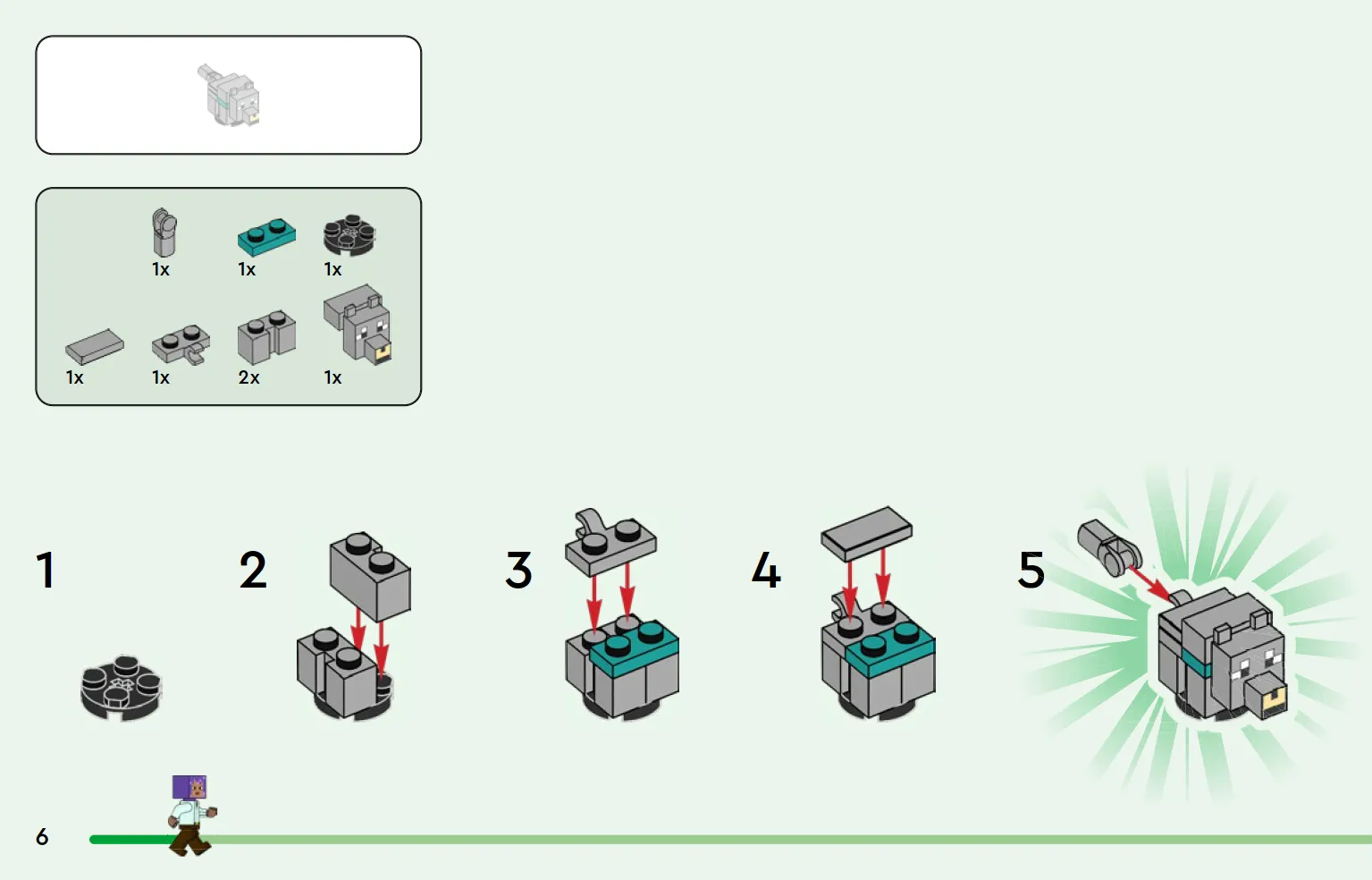 1x 1x 1x

1x 1x 2x 1x

1

2

3

4

5

6