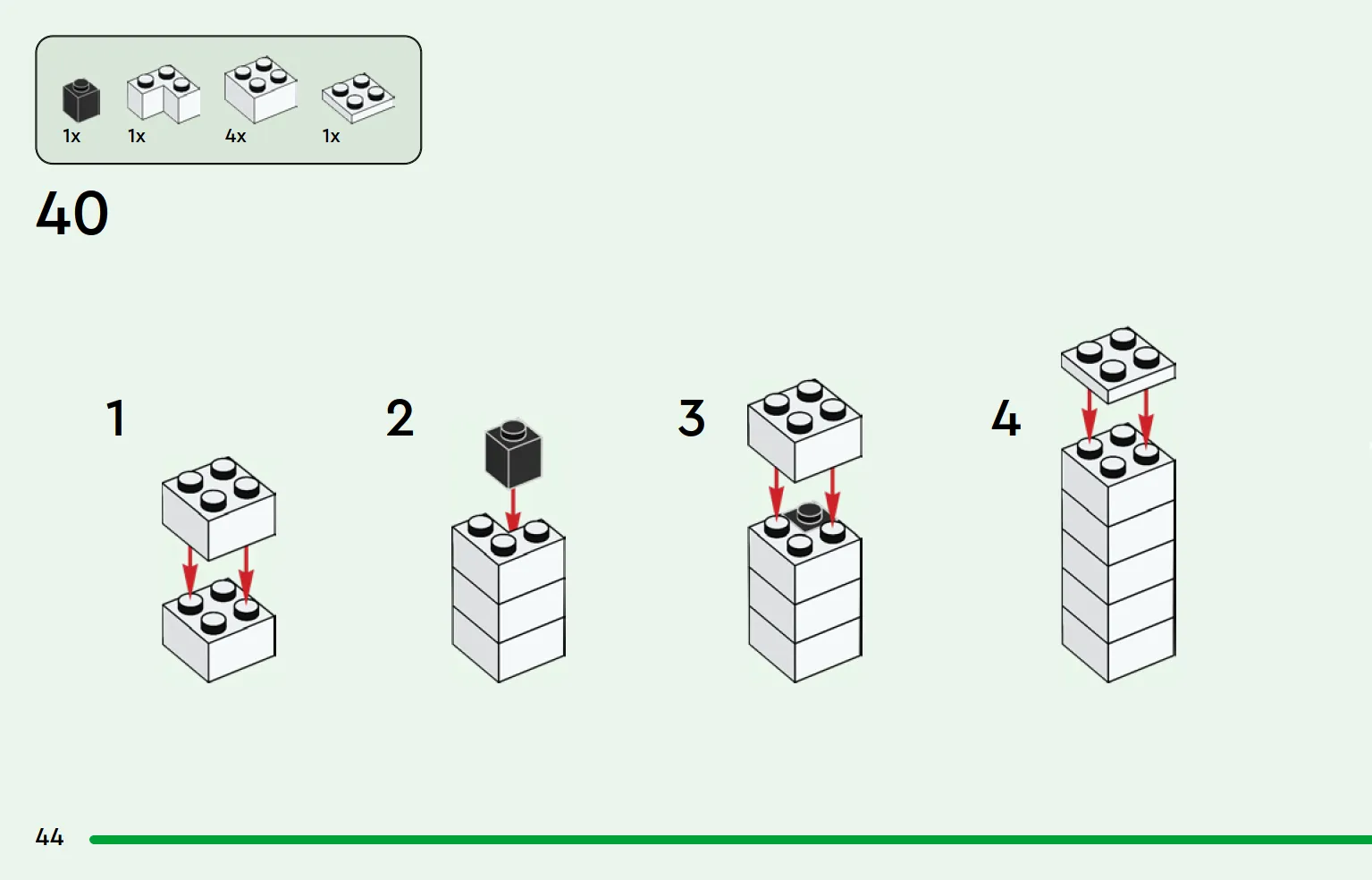 1x 1x 4x 1x

40

1

2

3

4

44