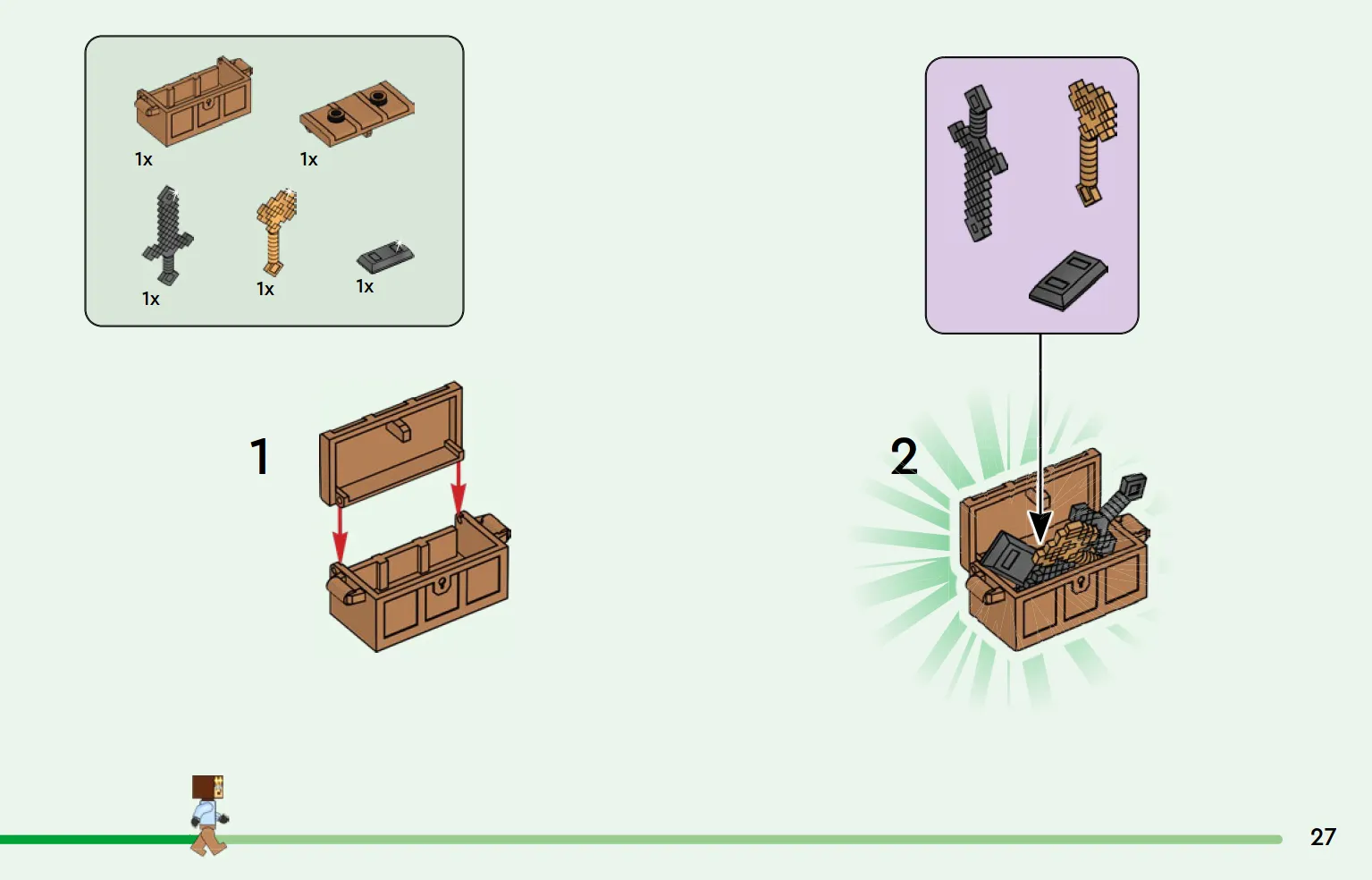 1x
1x
1x
1x
1x

1

2

27