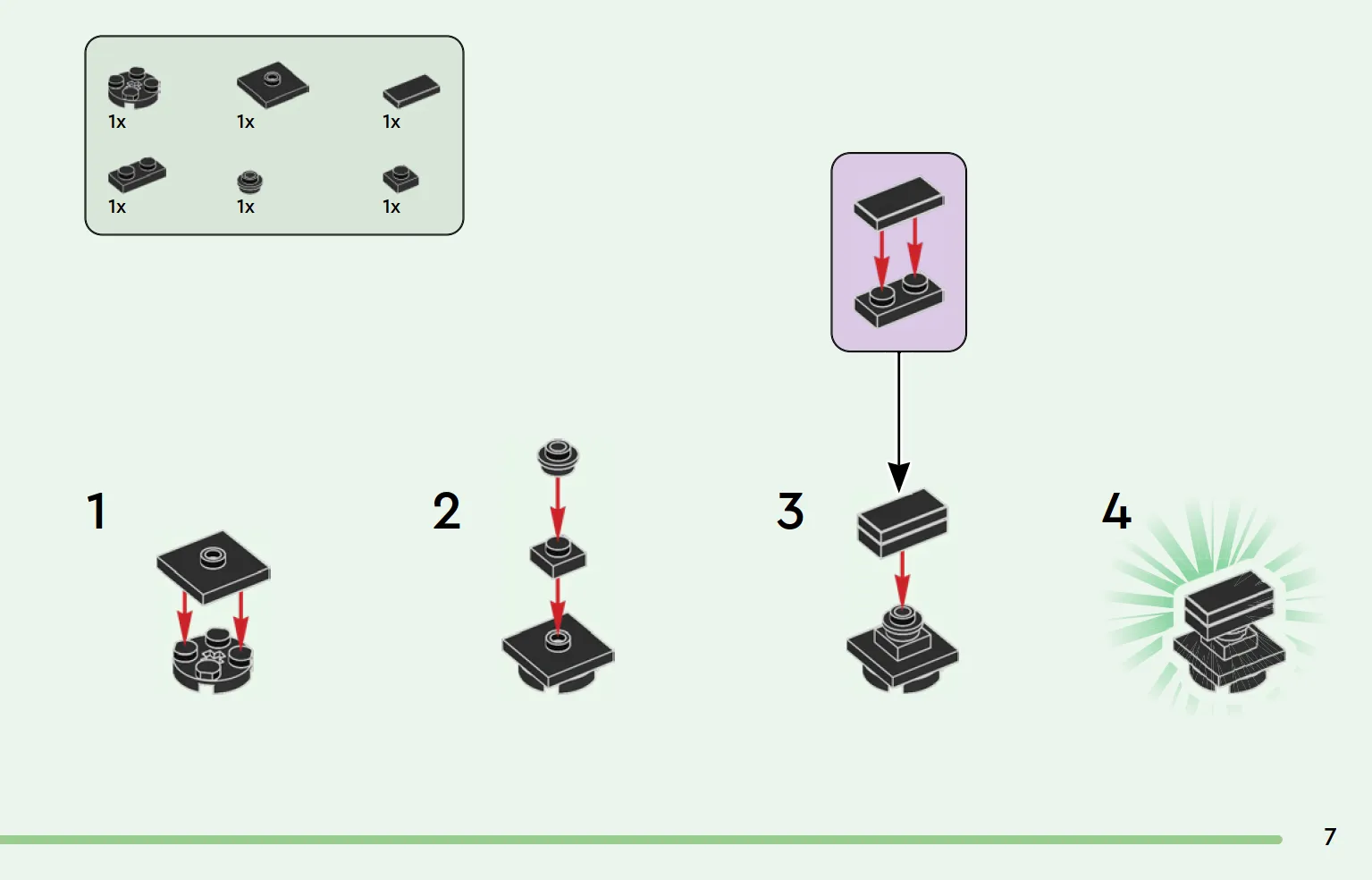 1x 1x 1x
1x 1x 1x

1

2

3

4

7