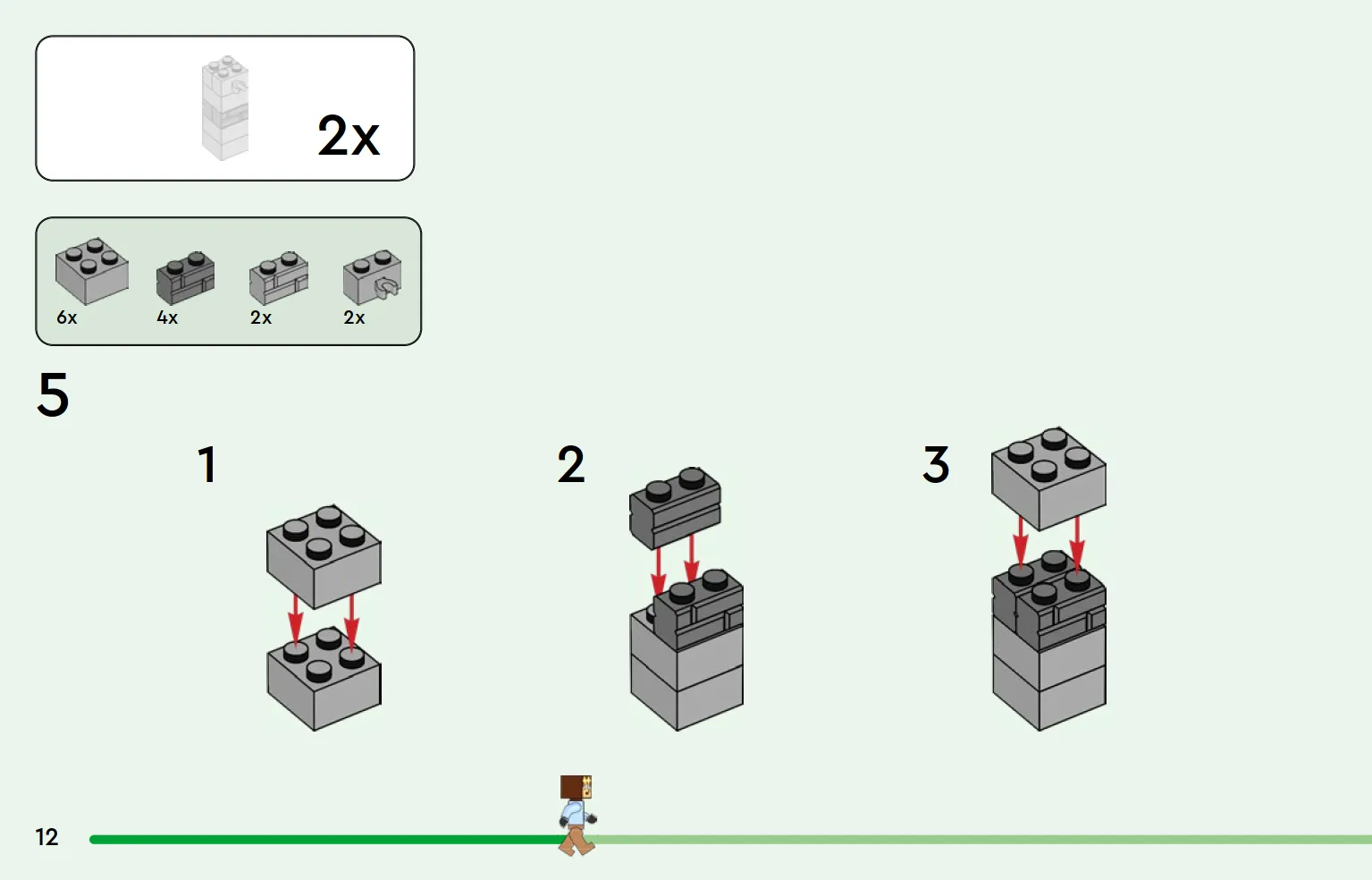 2x

6x
4x
2x
2x

5

1

2

3

12