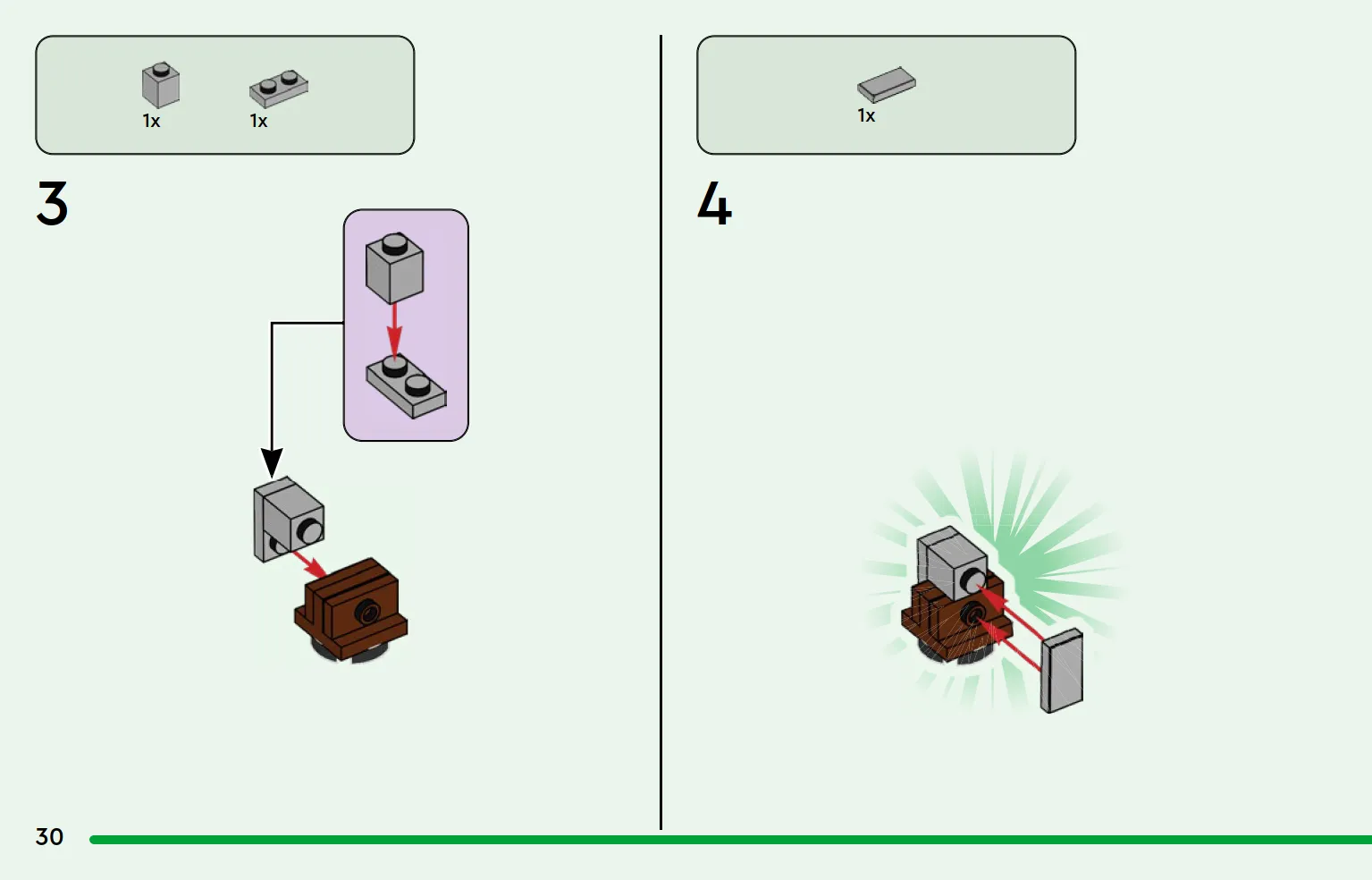 1x 1x

3

1x

4

30