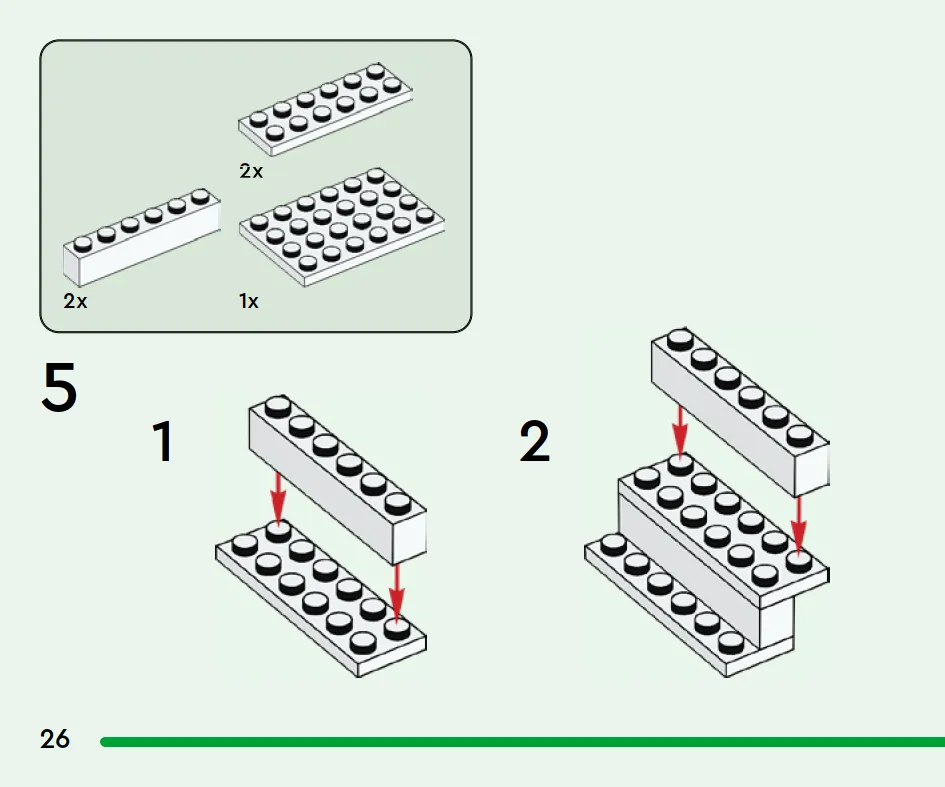 2x

2x

1x

5

1

2

26