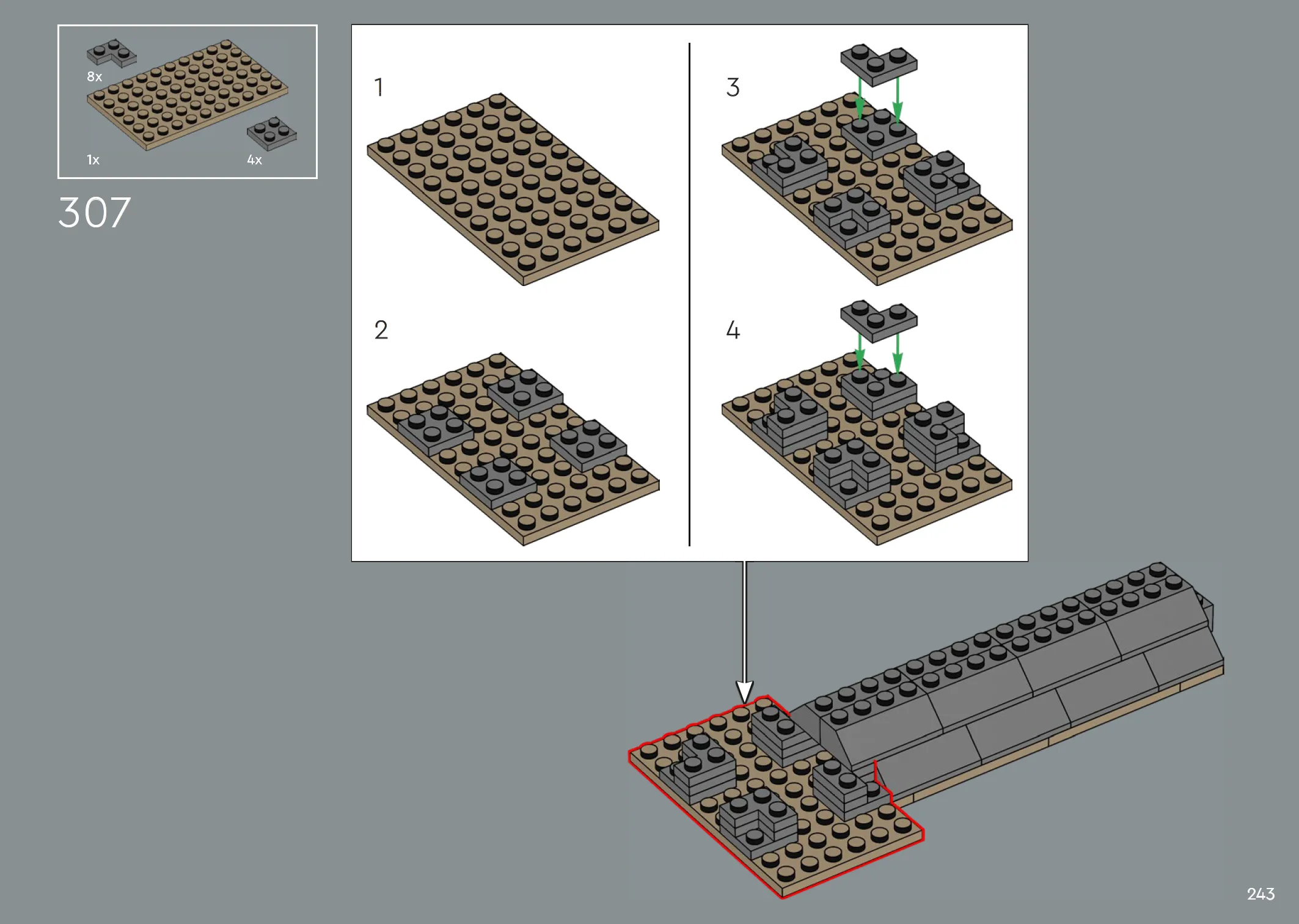 8x
1x
4x
307
1
2
3
4
243