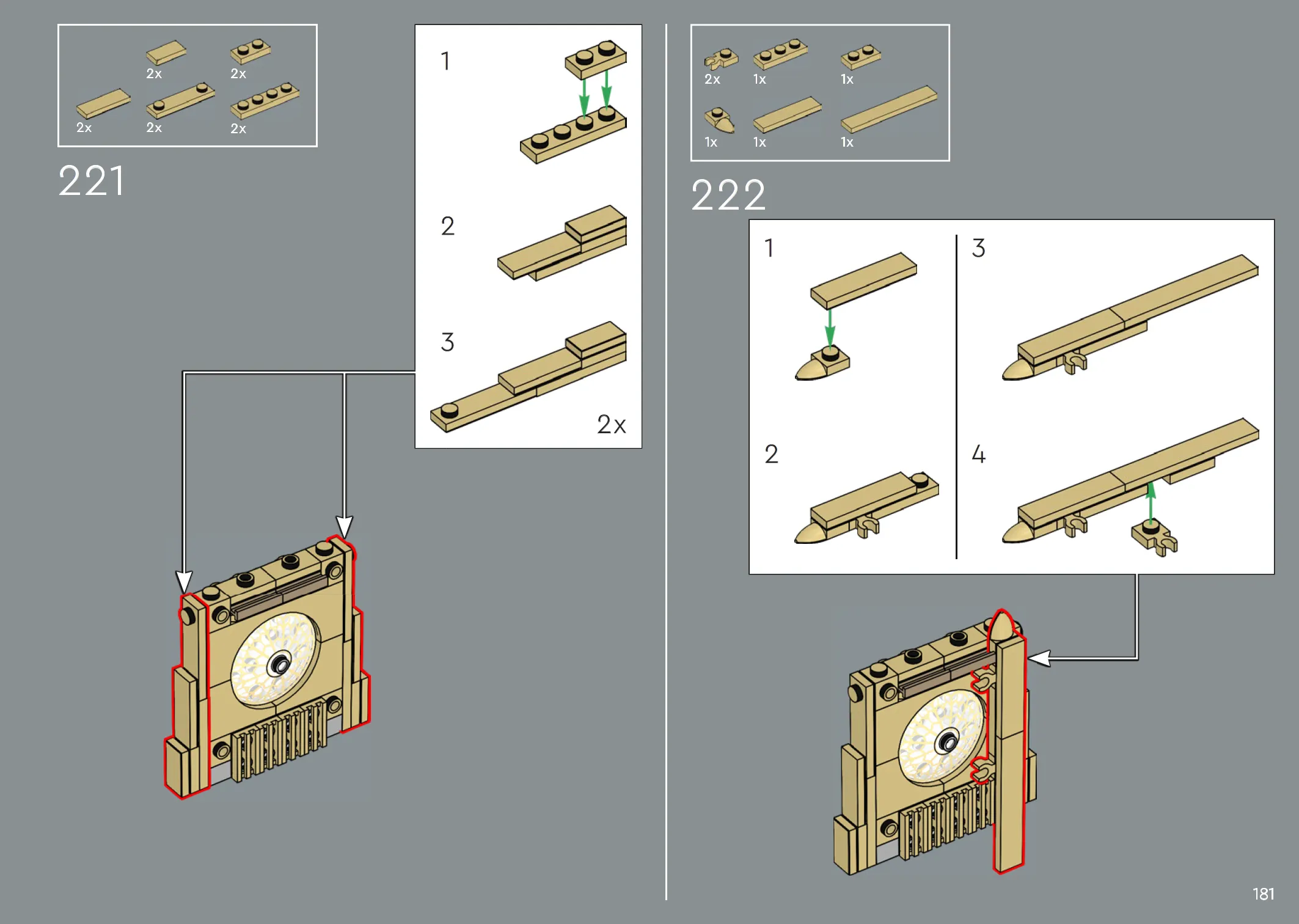 2x 2x
2x 2x 2x

221

1

2

3

2x

2x 1x 1x
1x 1x 1x

222

1

2

3

4

181