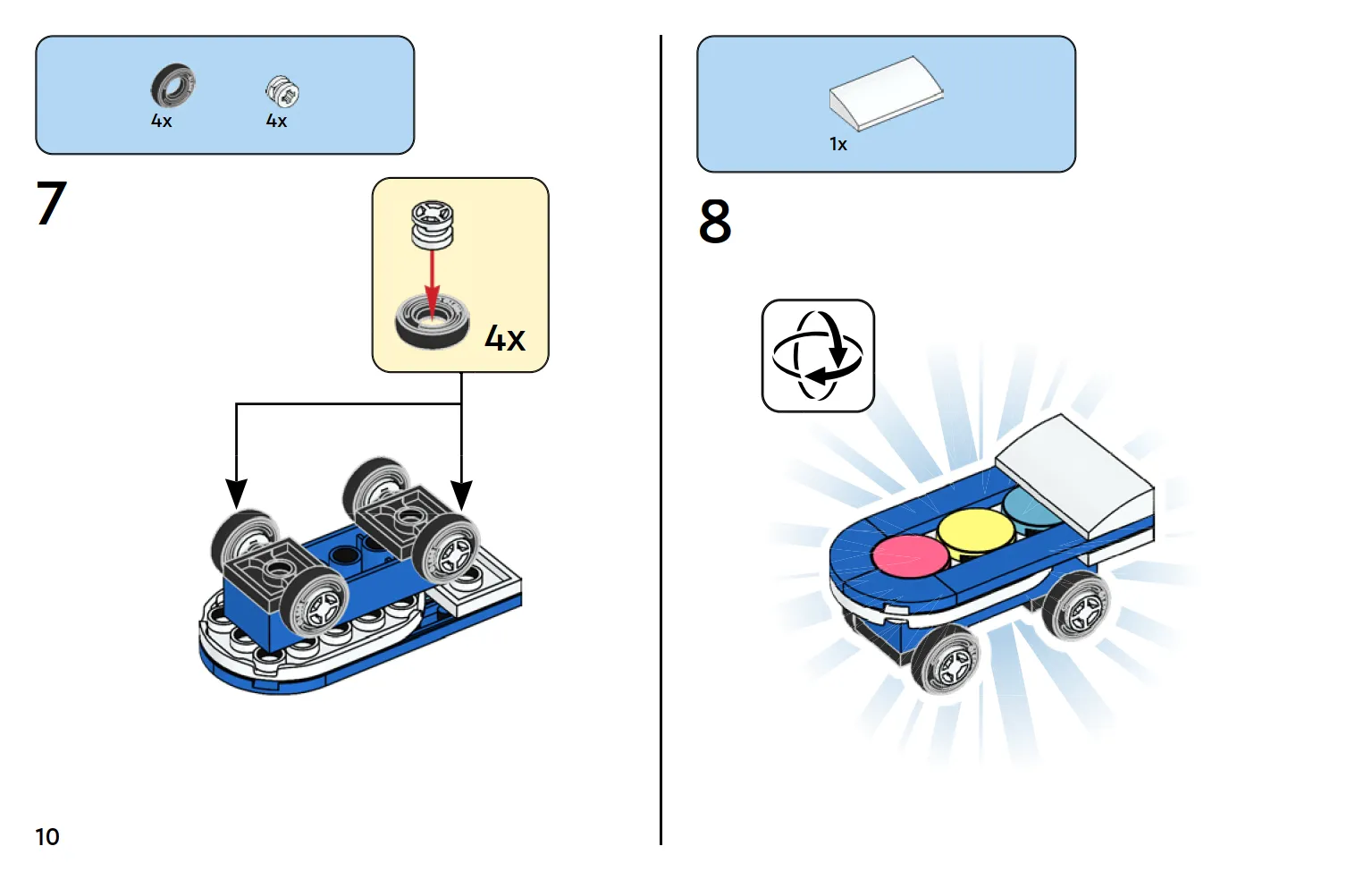 4x 4x

7

4x

10

1x

8