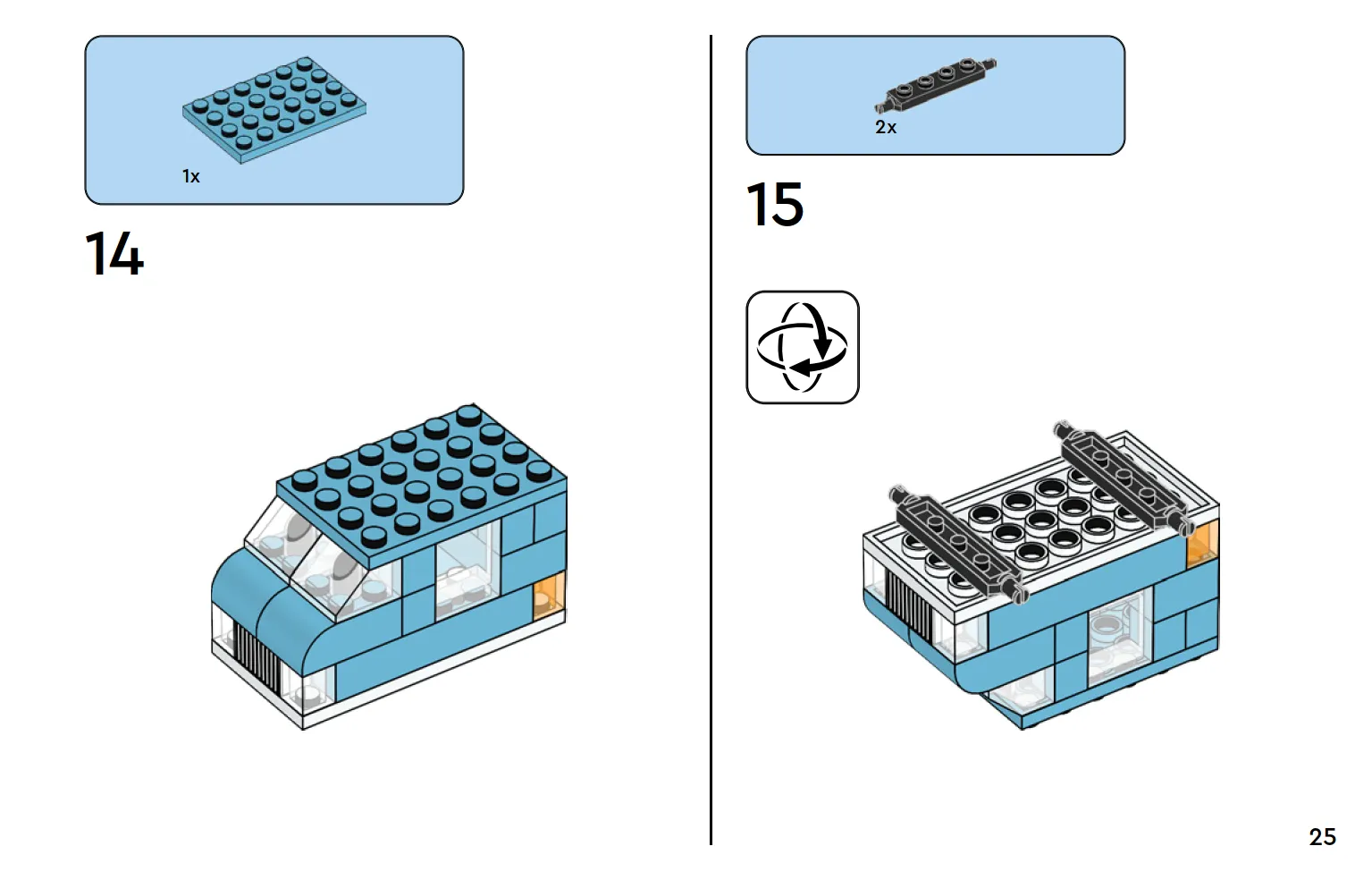 1x

14

2x

15

25