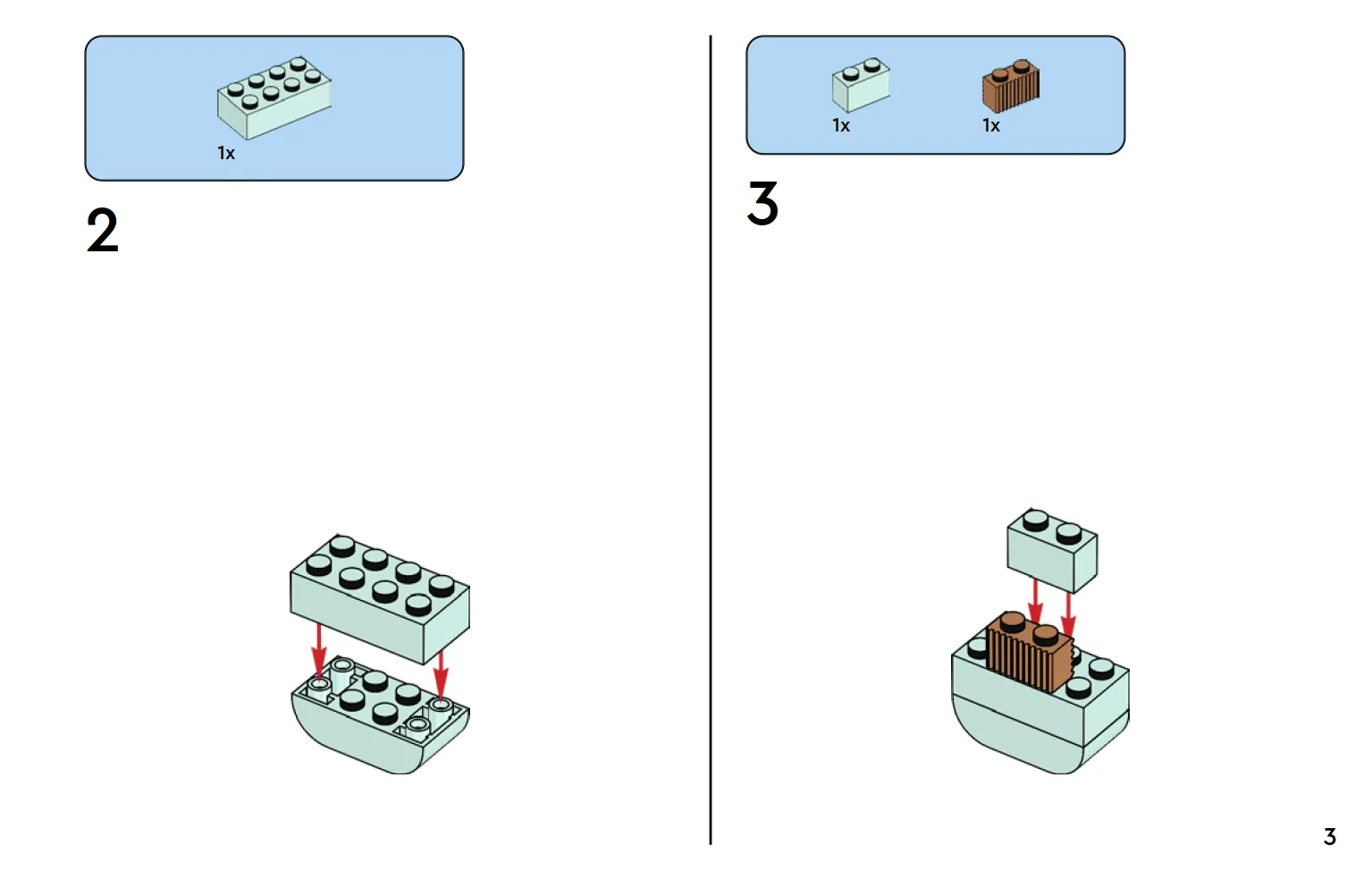 1x

2

1x

1x

3

3