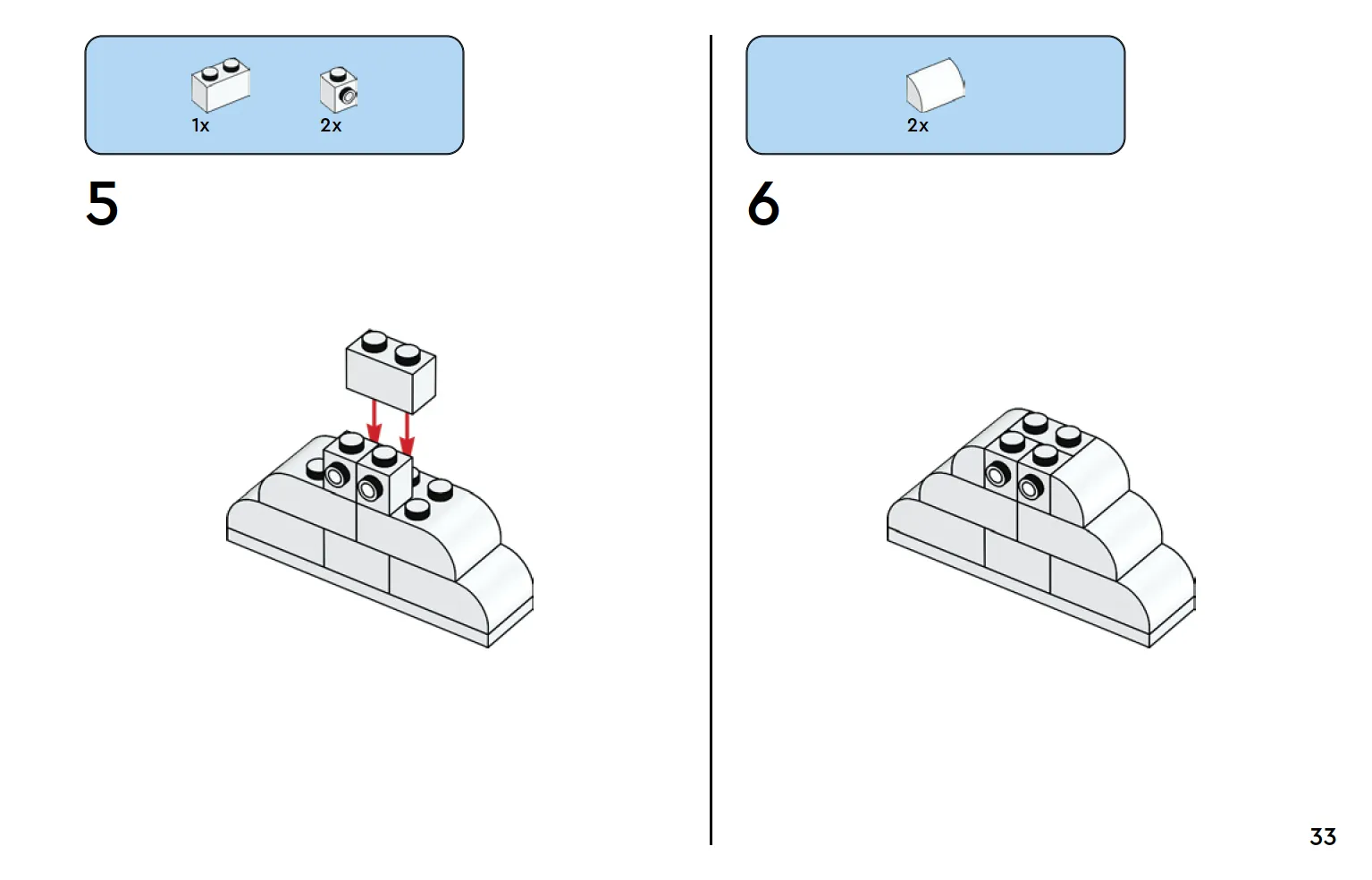 1x
2x

5

2x

6

33