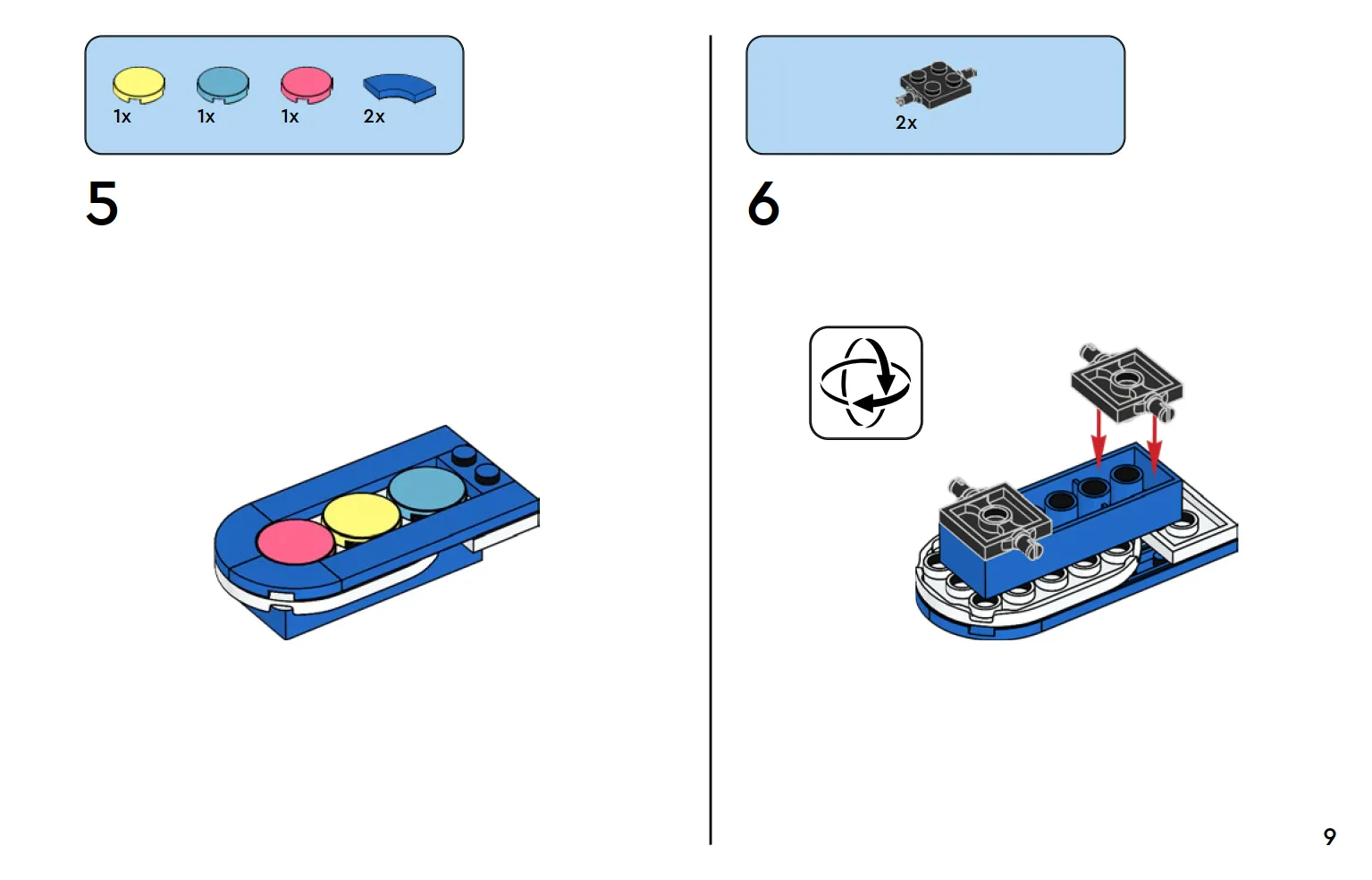 1x 1x 1x 2x

5

2x

6

9