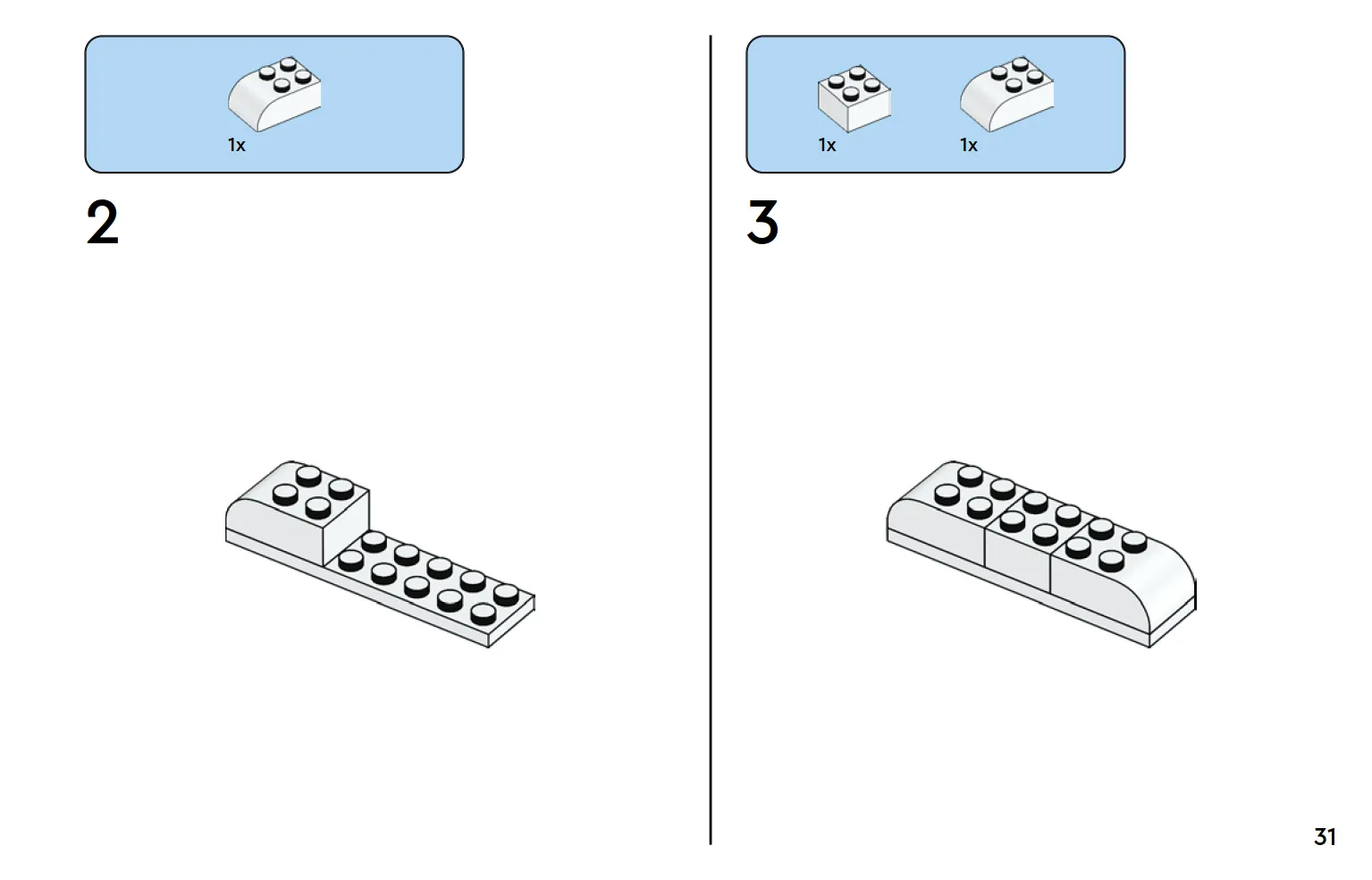 1x

2

1x

1x

3

31