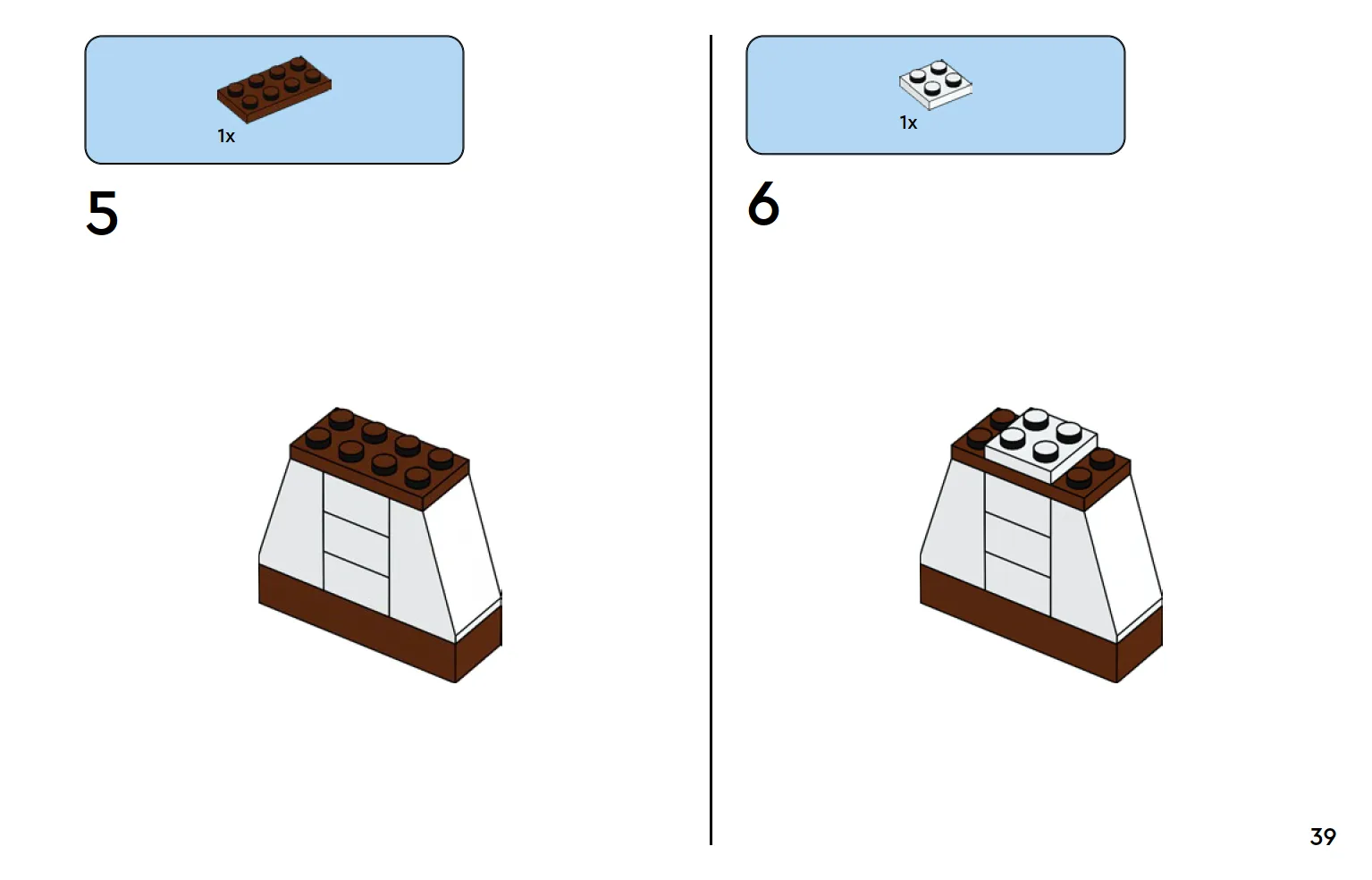 1x

5

1x

6

39