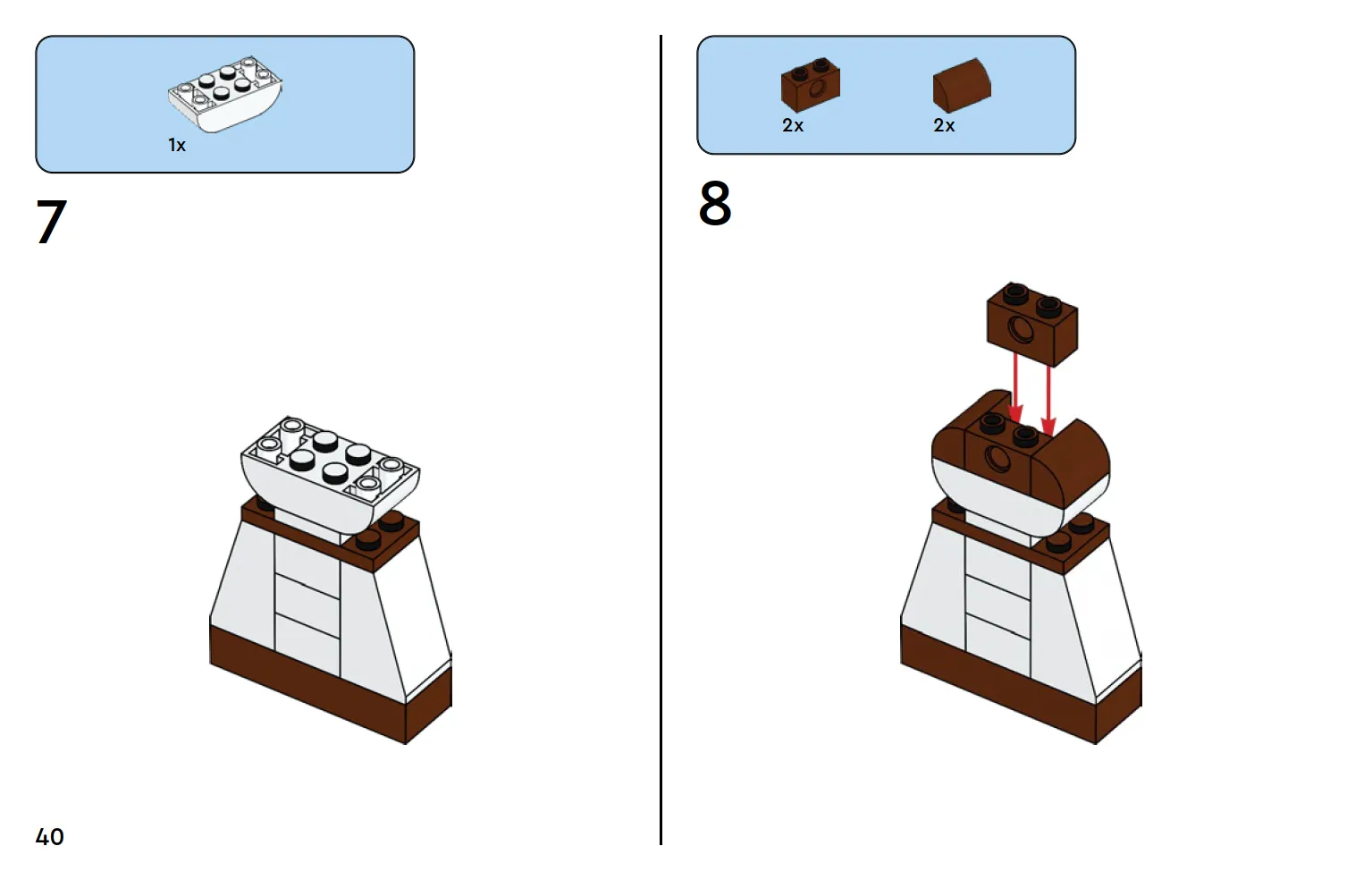 1x

7

40

2x

2x

8