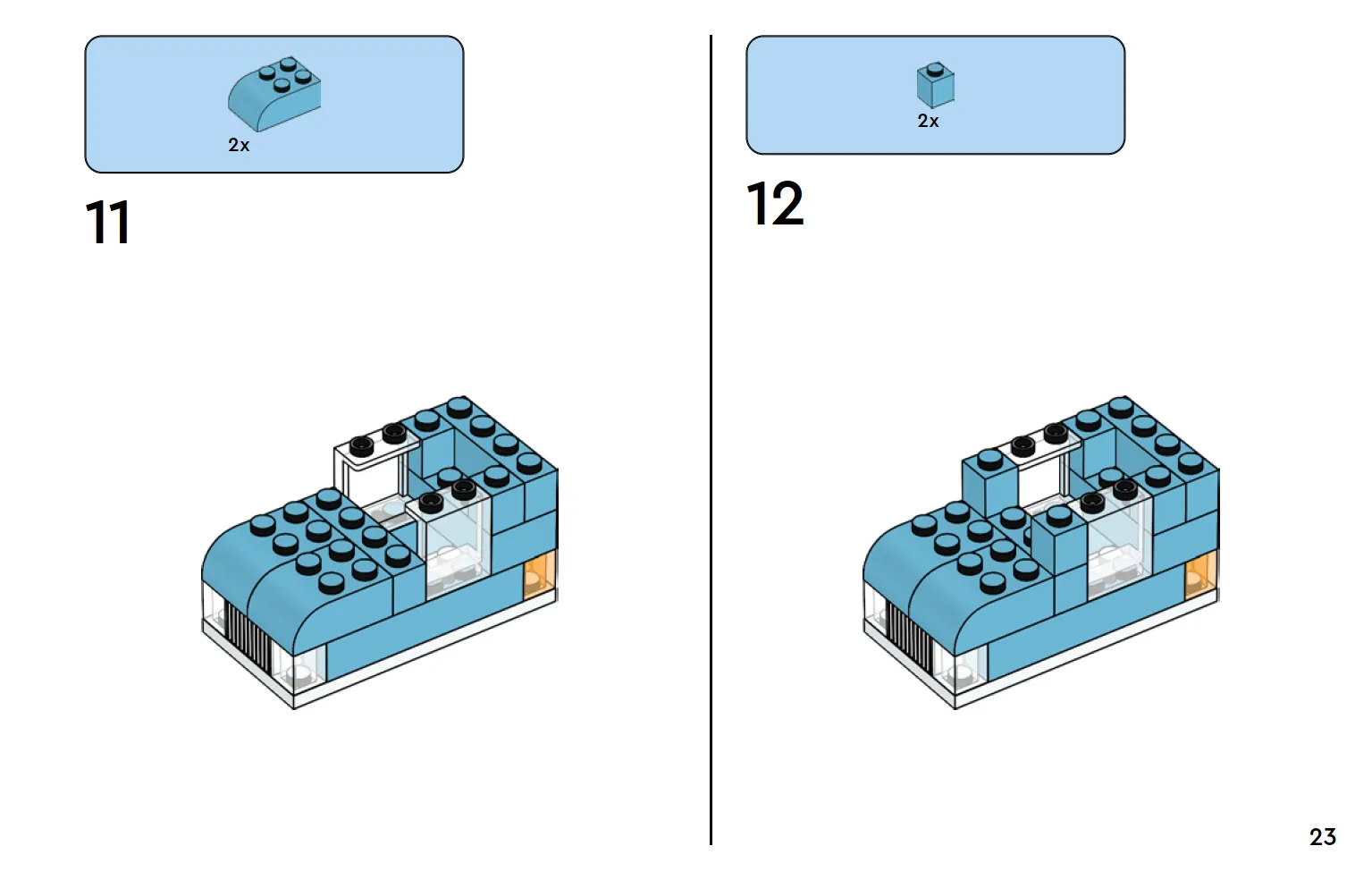 2x

11

2x

12

23