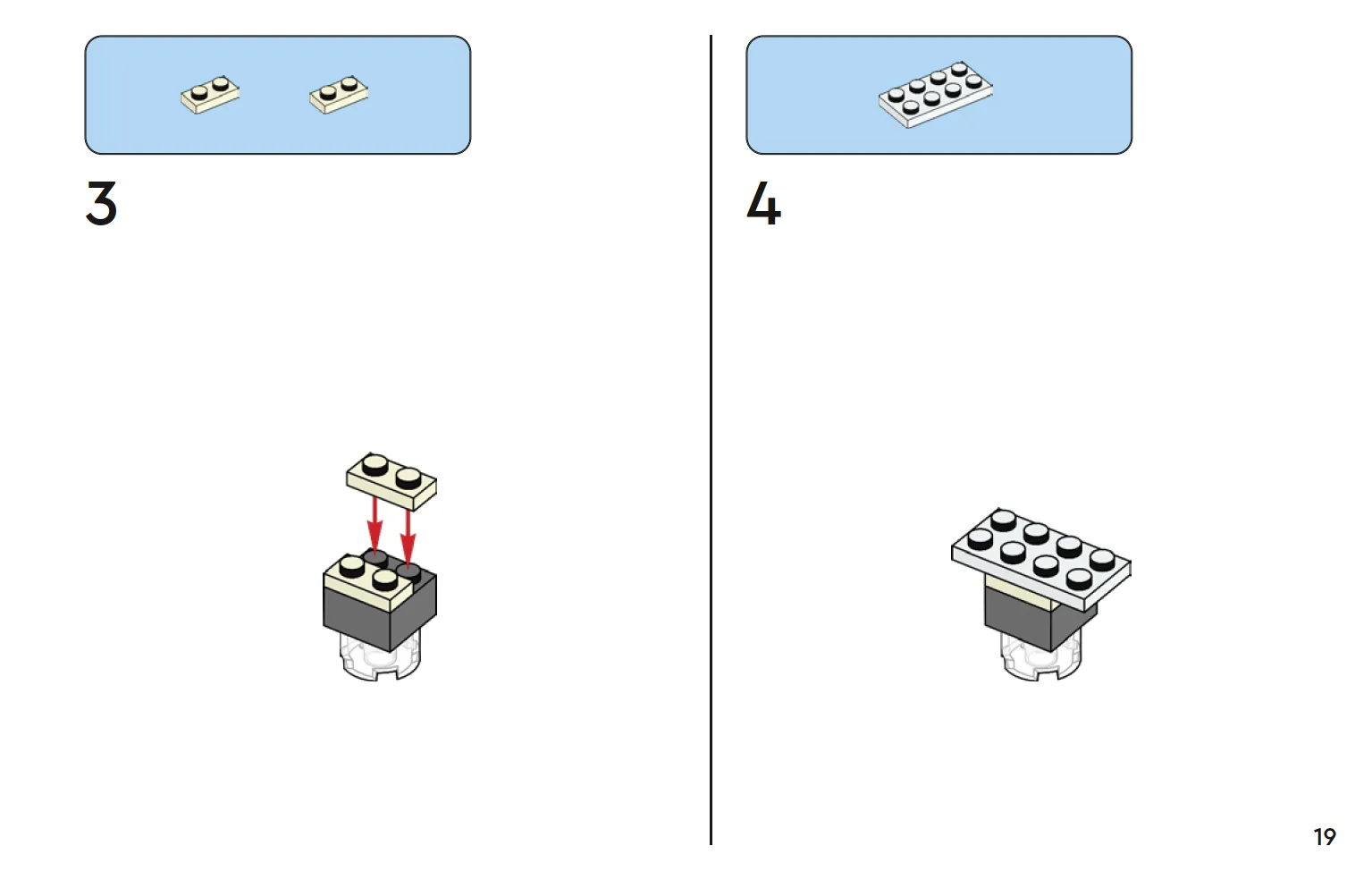 3

4

19