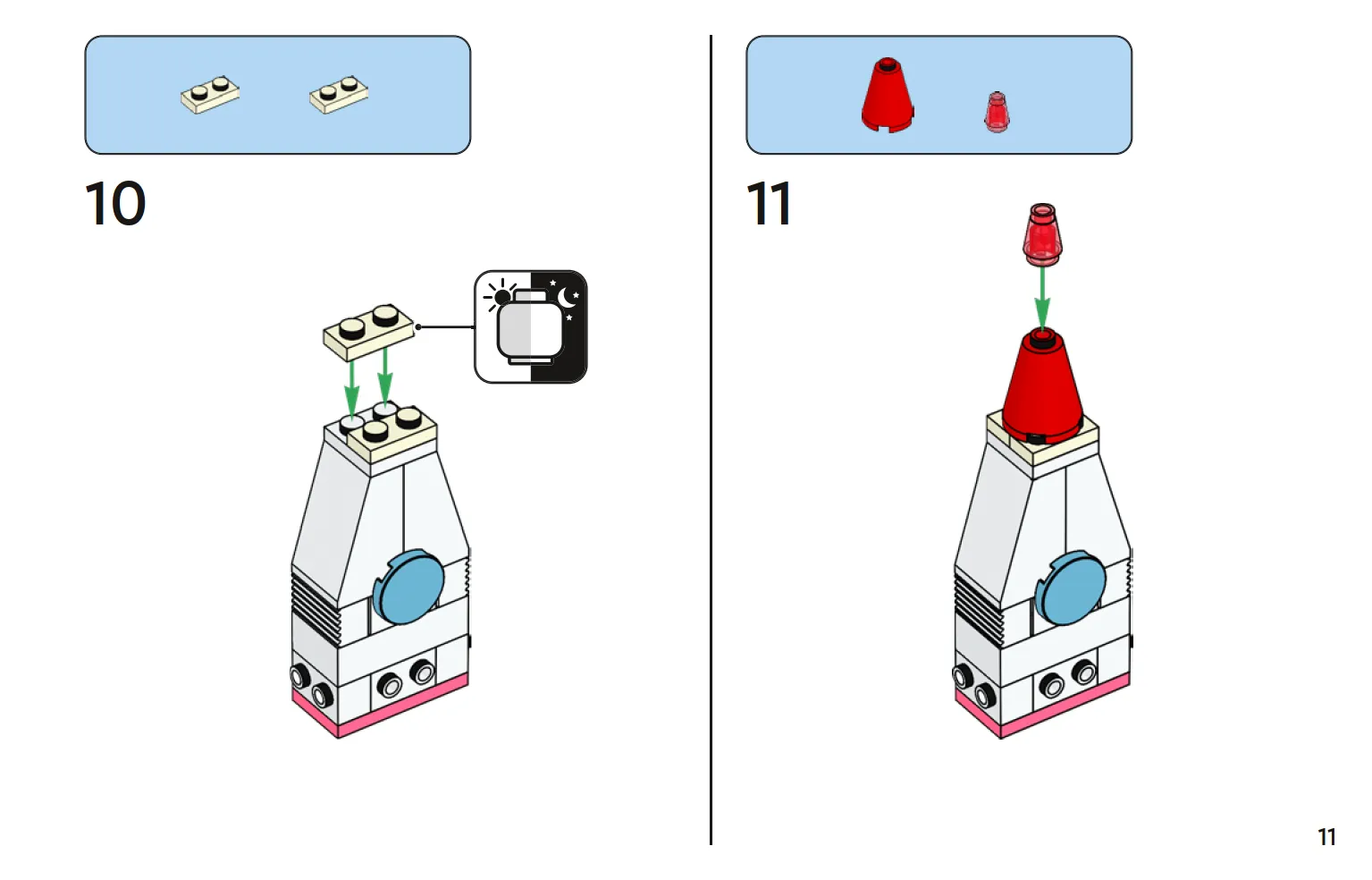 10

11

11