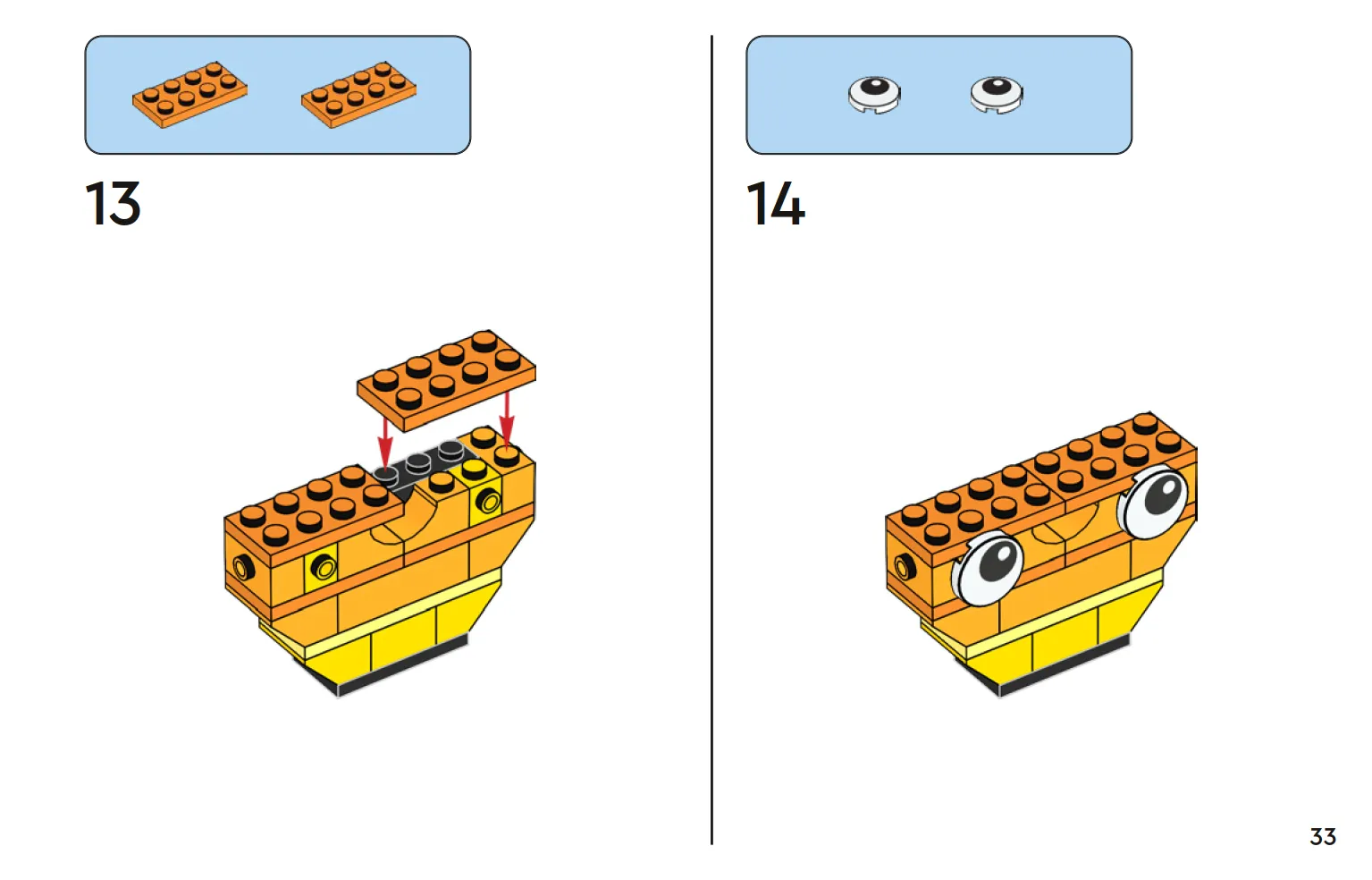 13

14

33