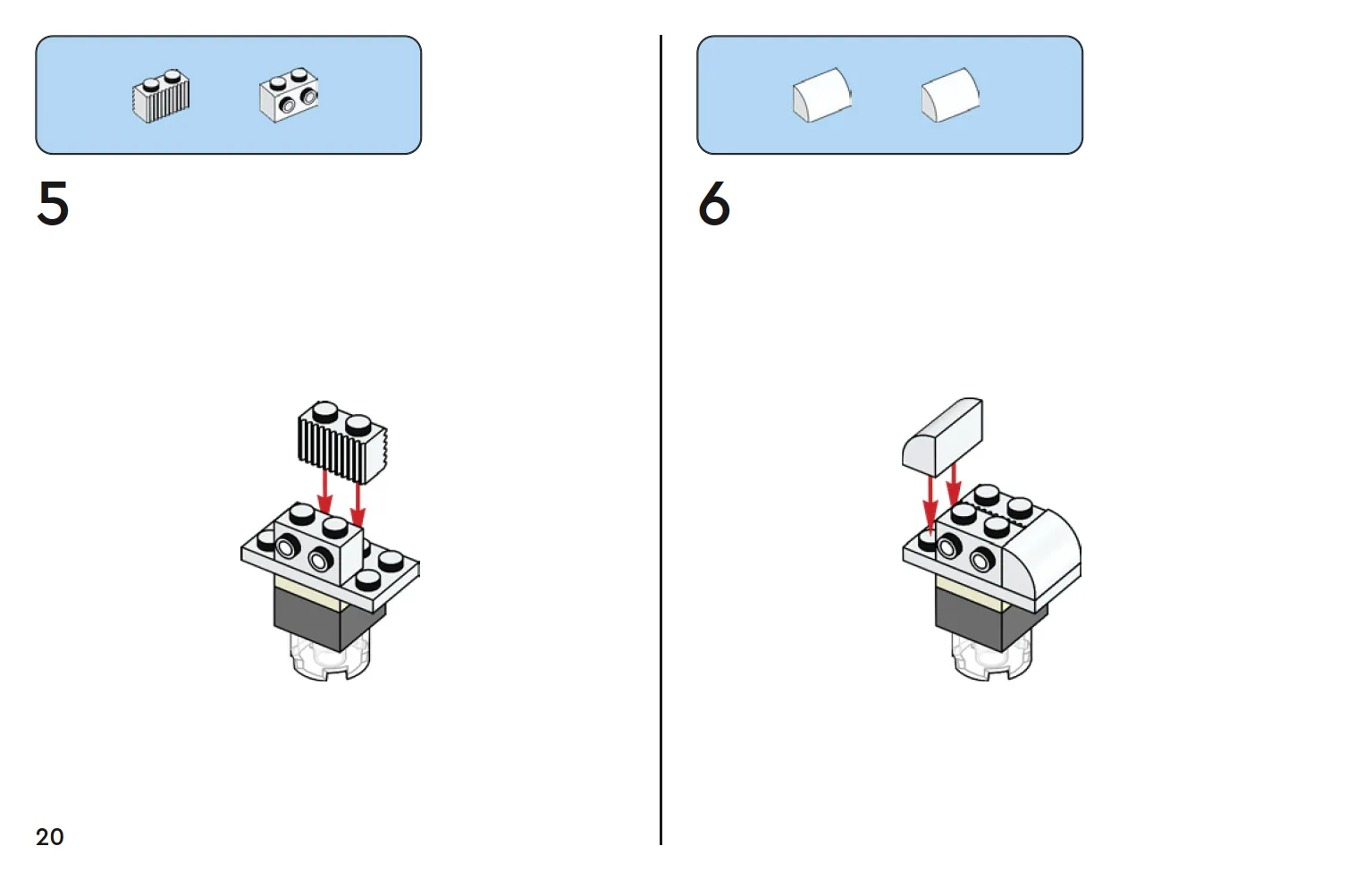 5

6

20