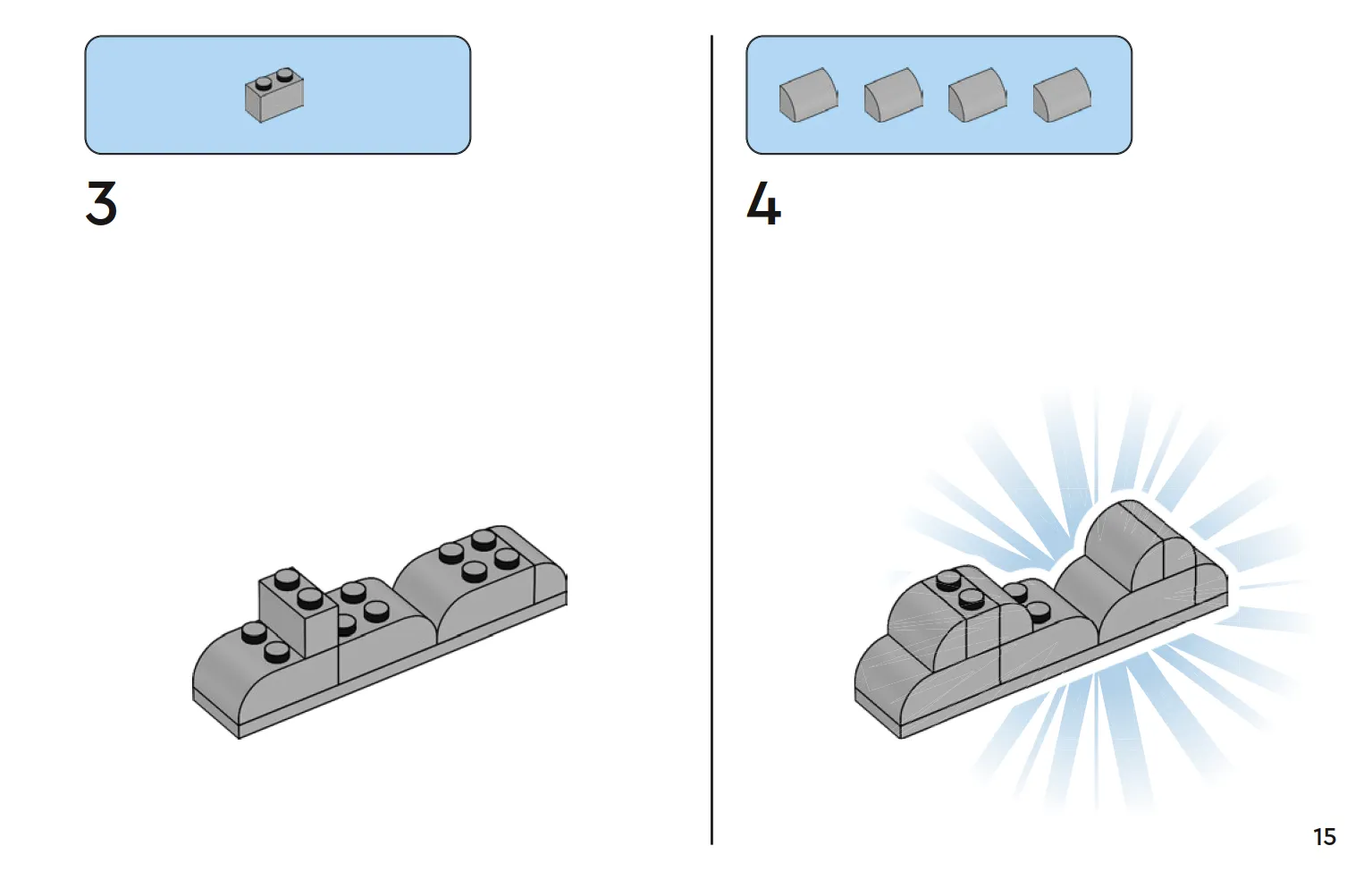 3

4

15