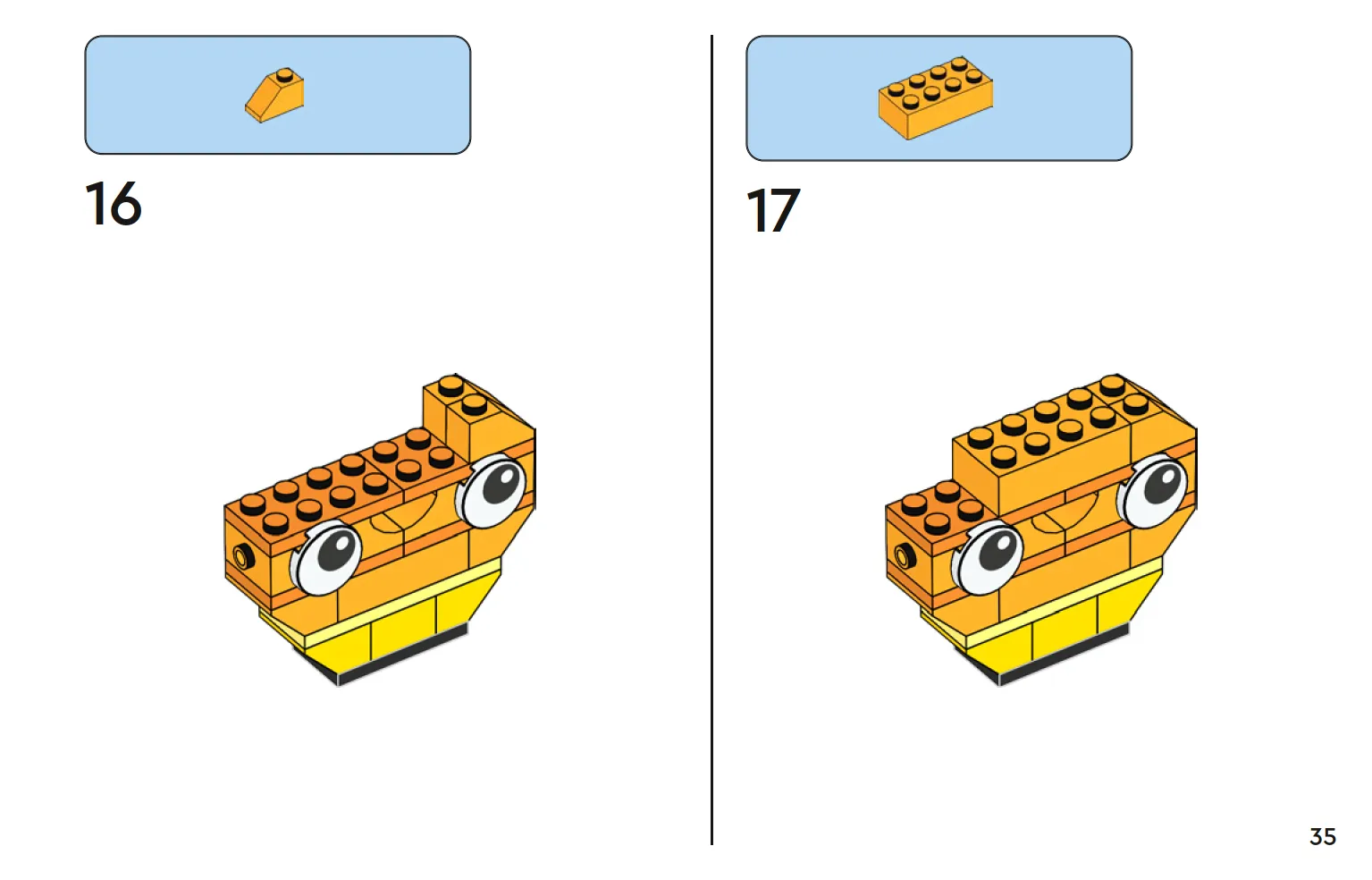 16

17

35