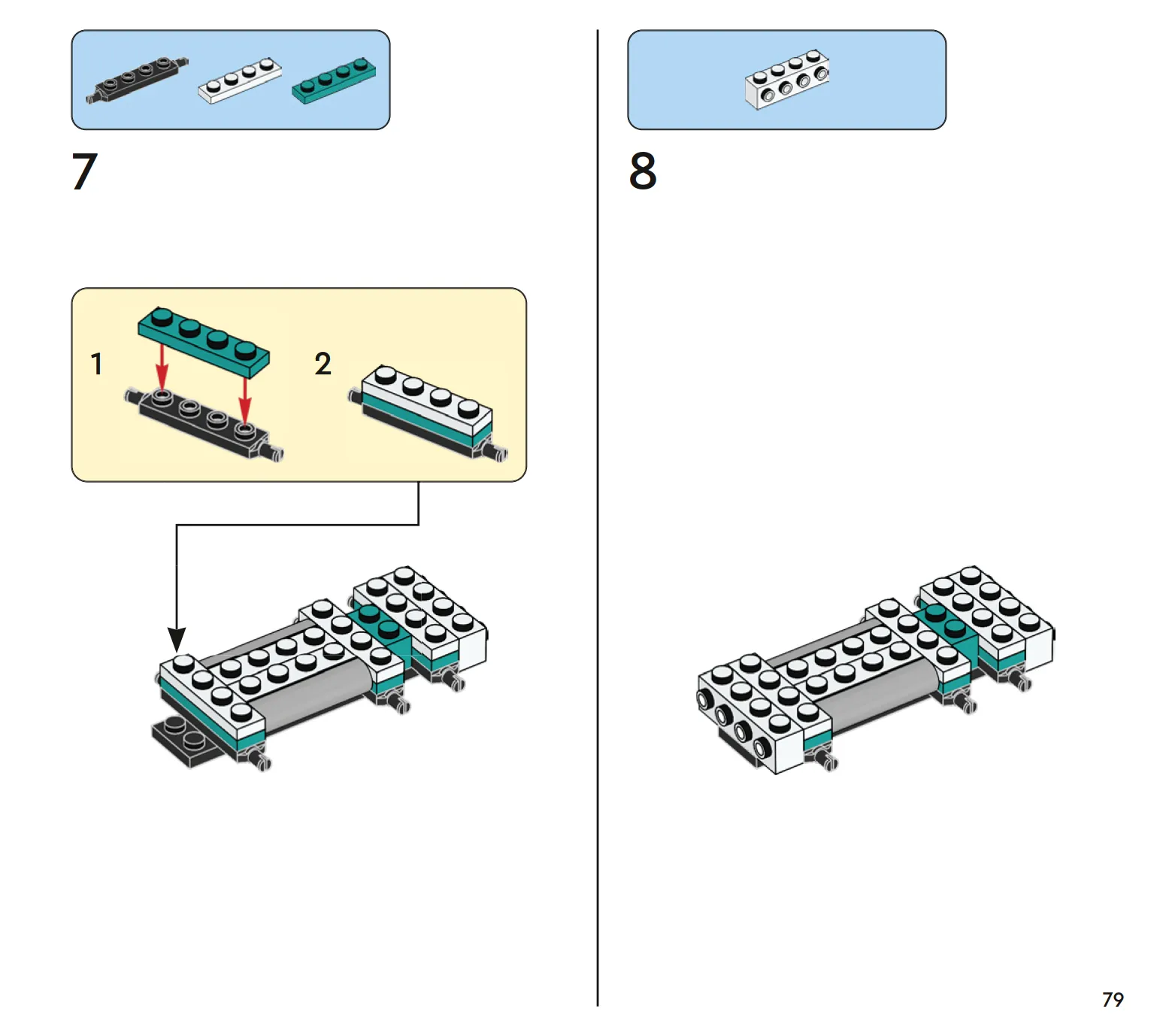 7

1

2

8

79