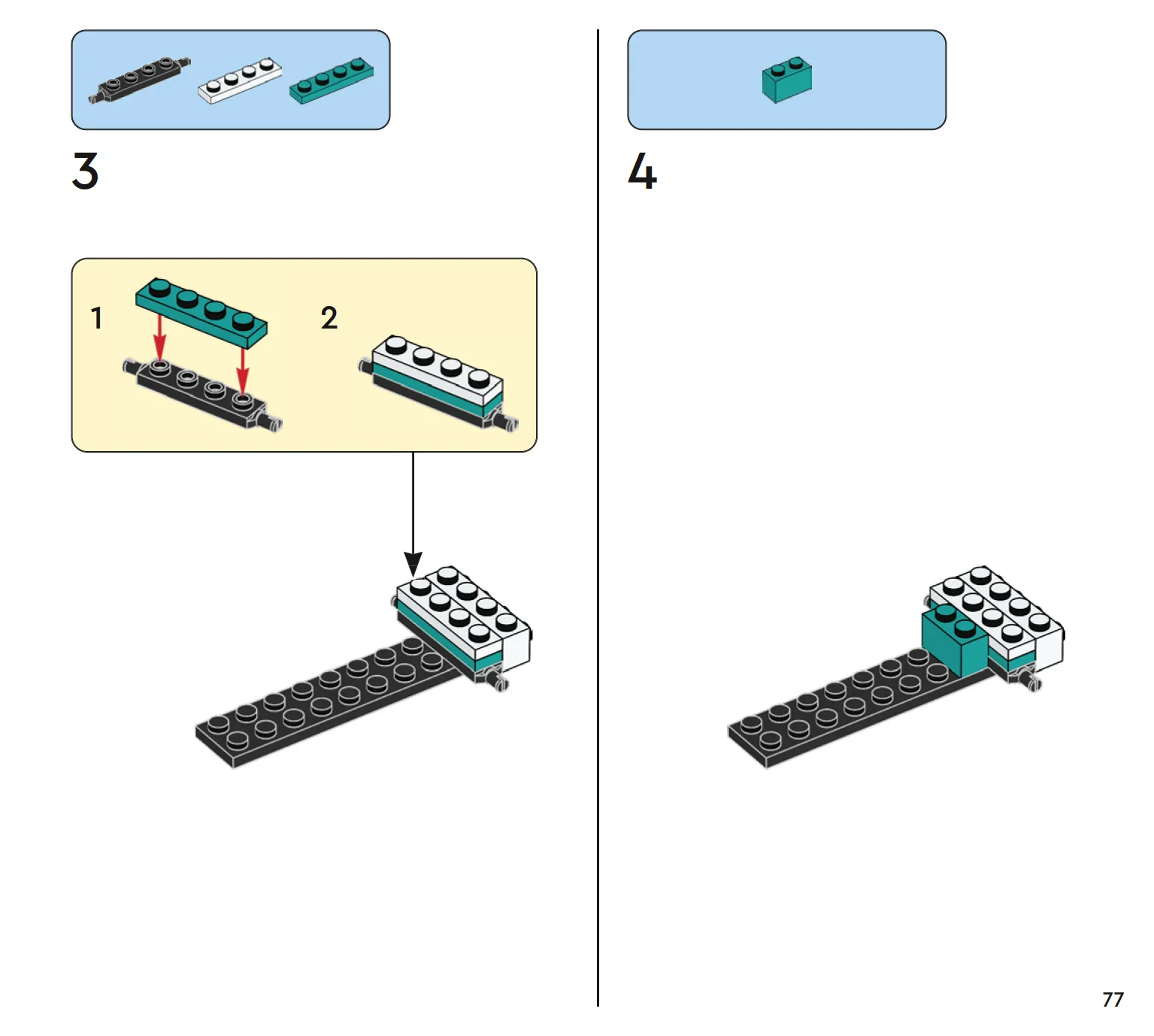 3

1

2

4

77