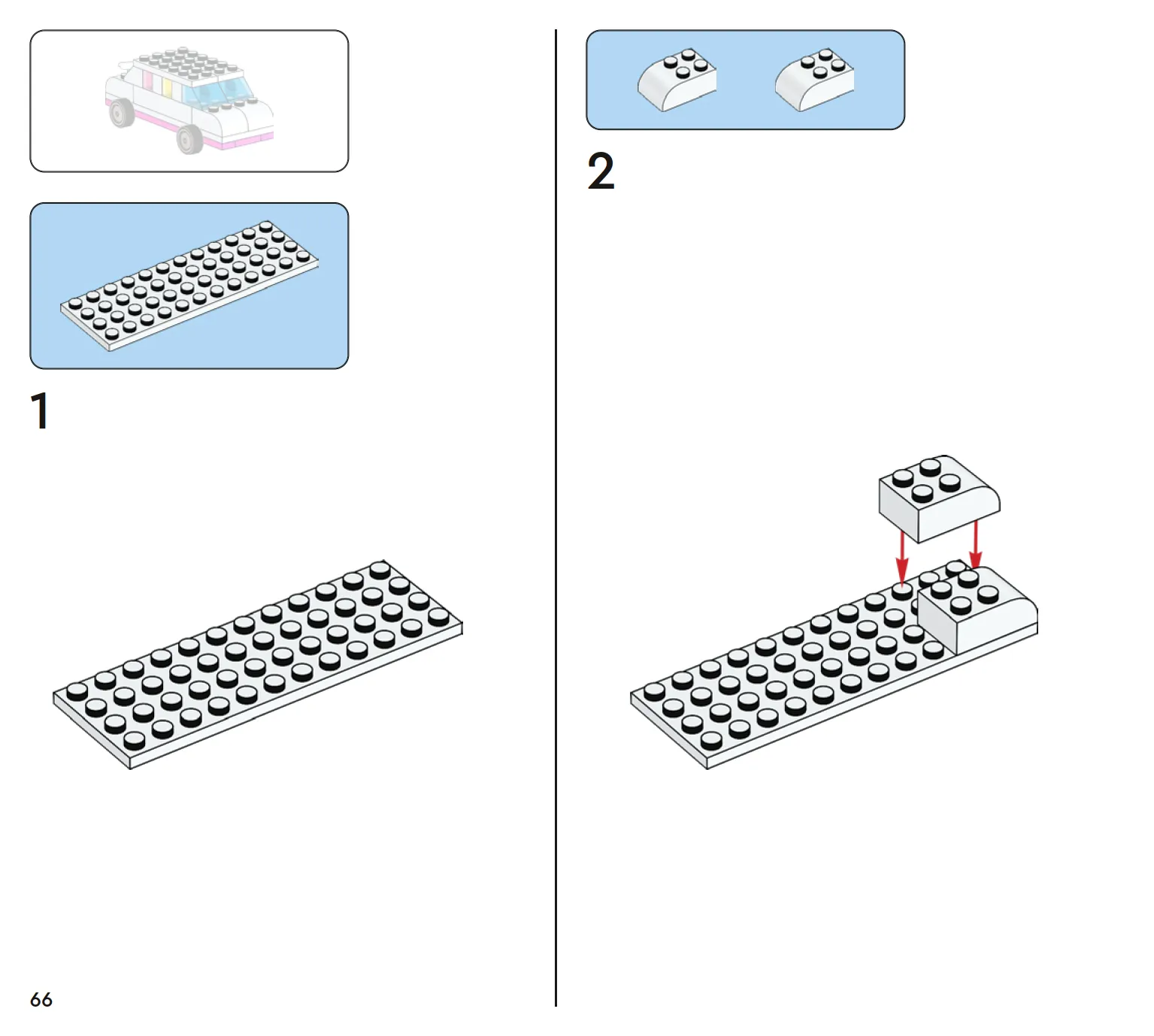 1

66

2