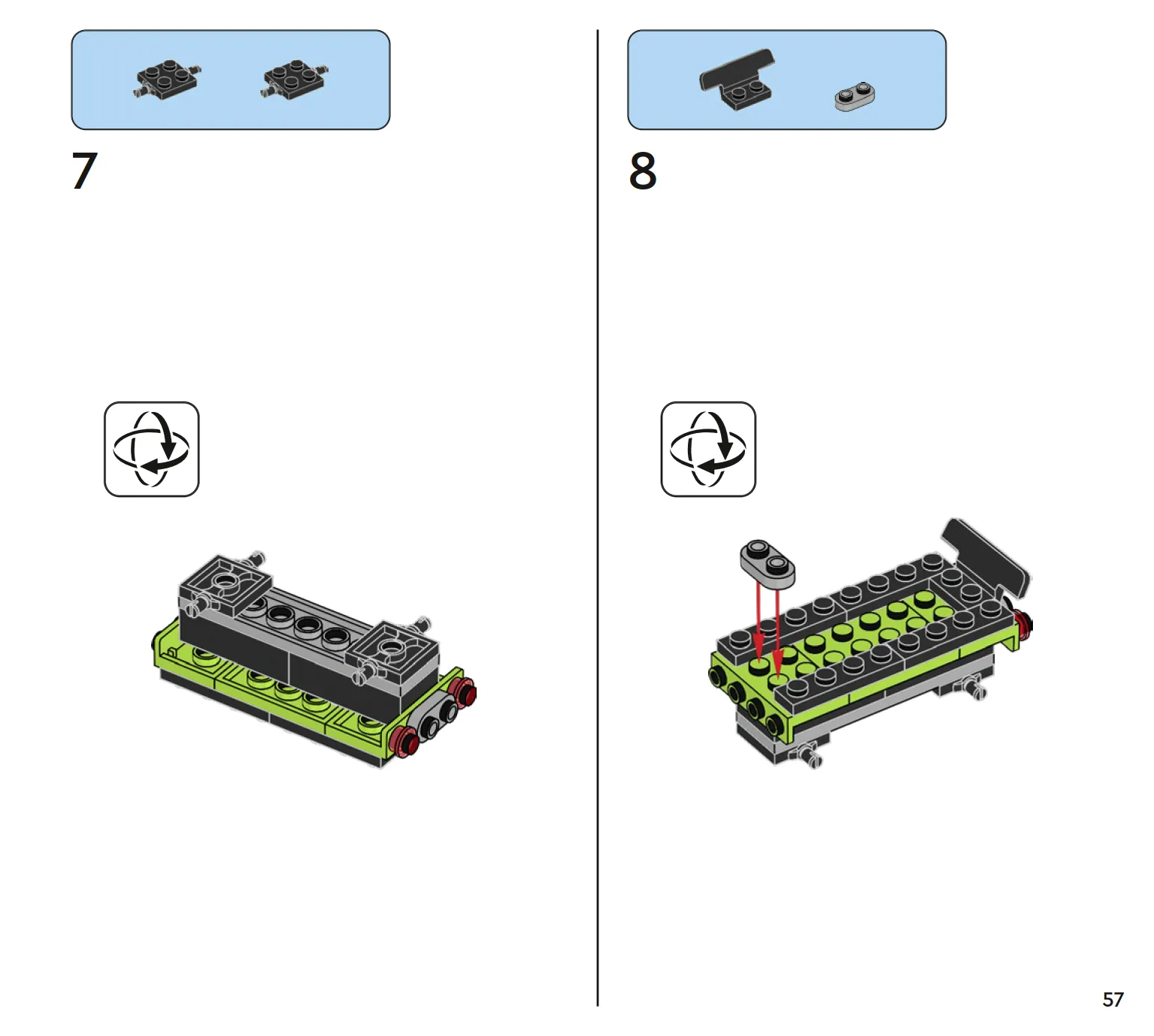 7

8

57