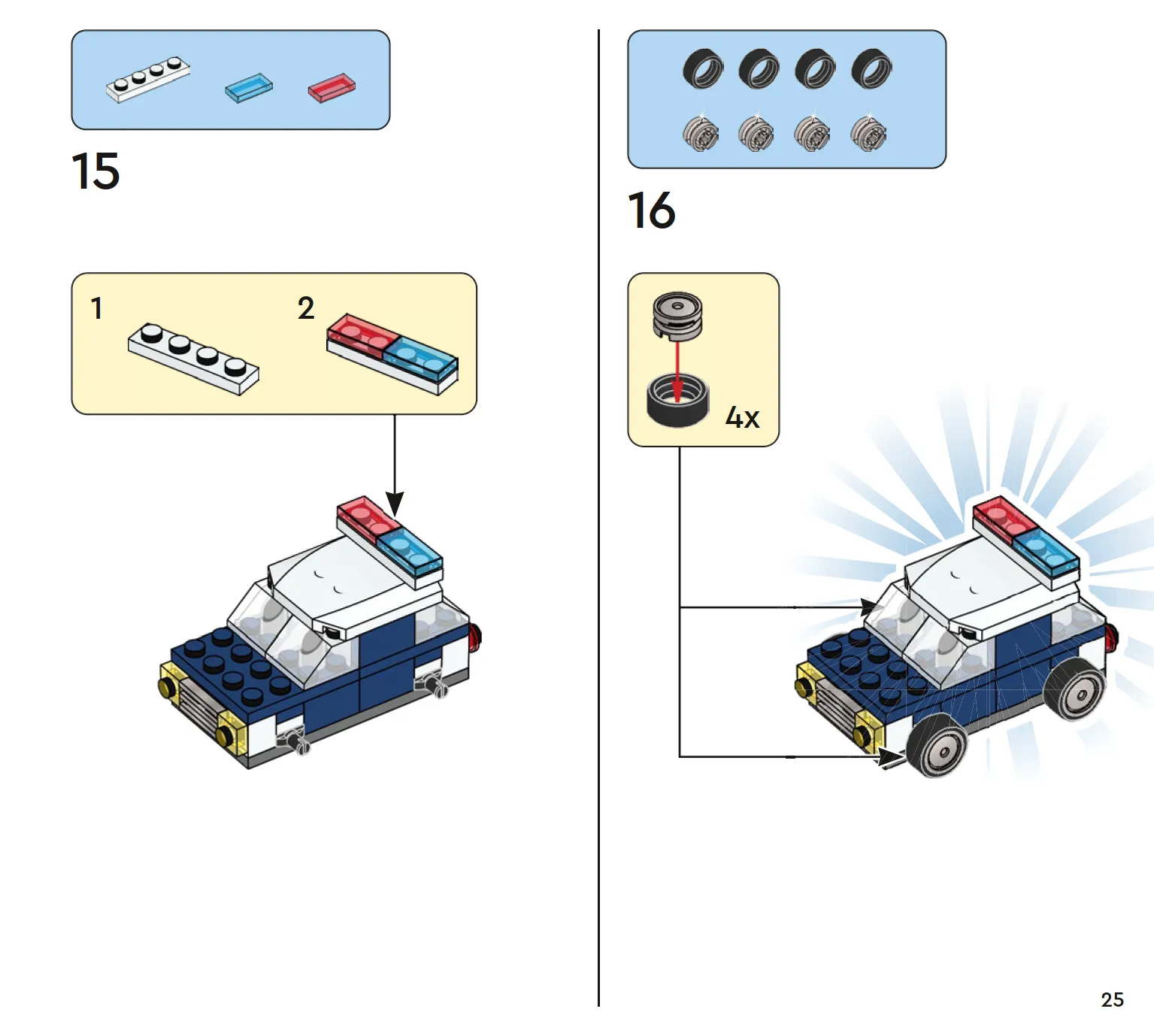 15

1

2

16

4x

25