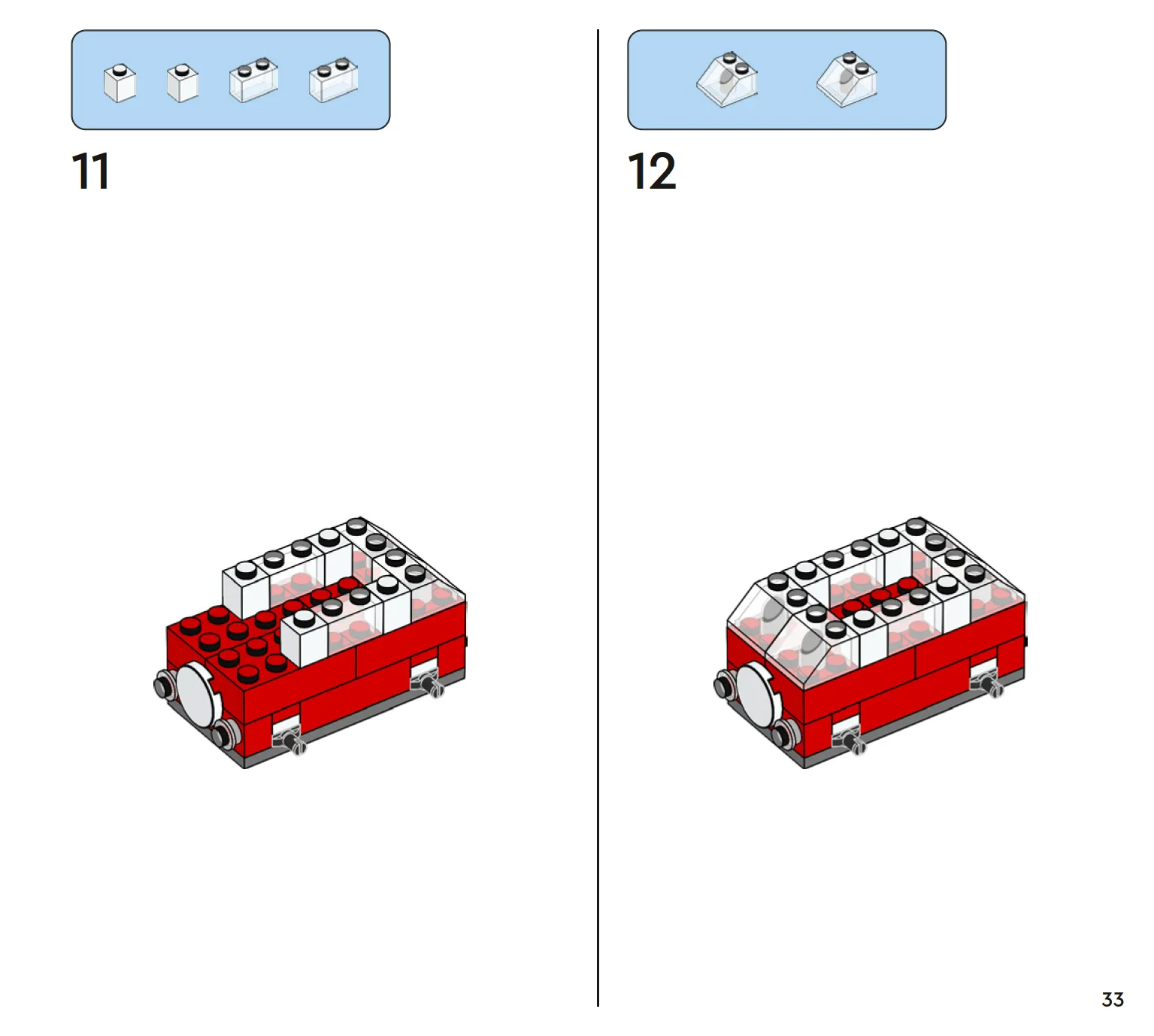 11

12

33