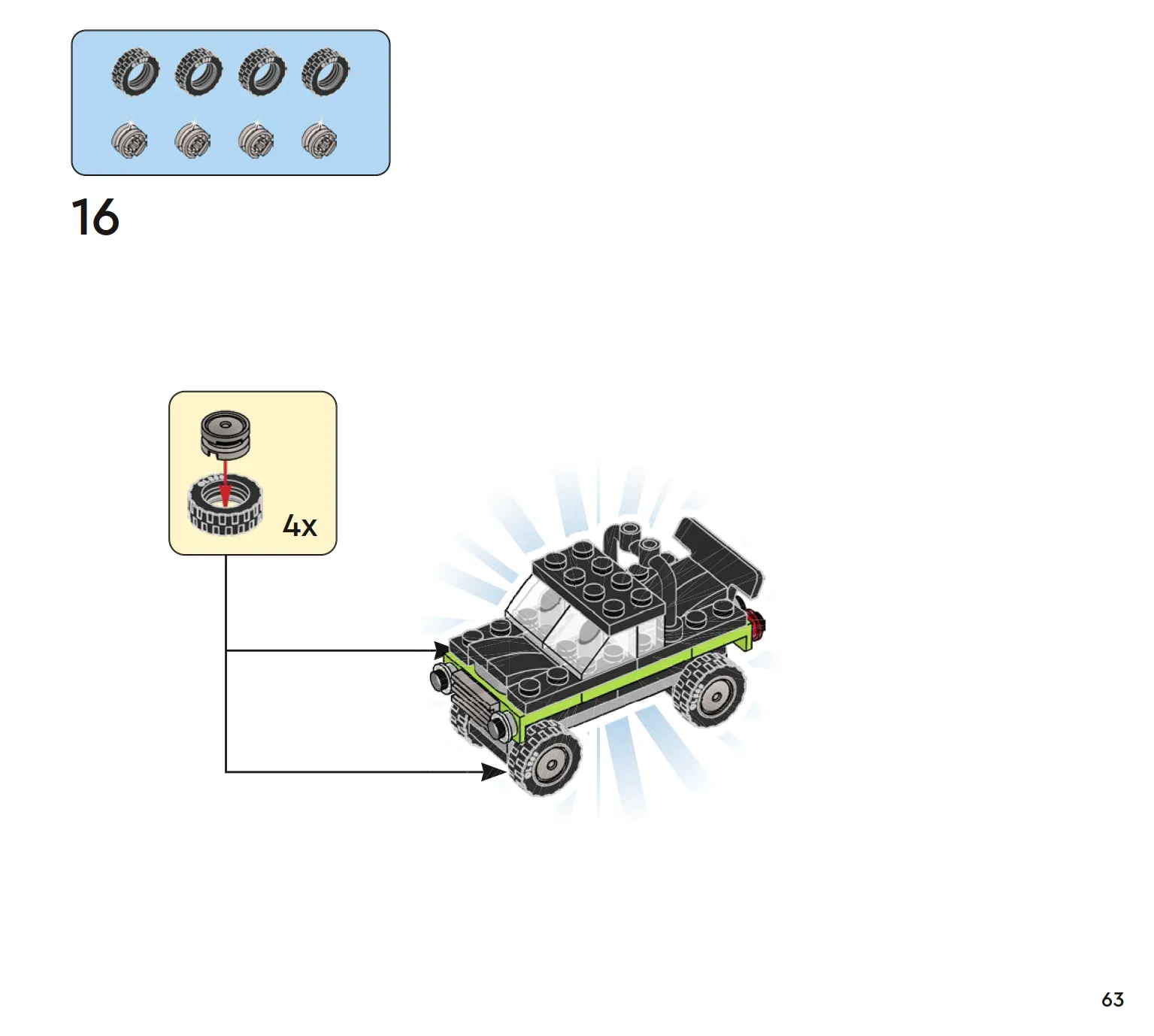 16

4x

63