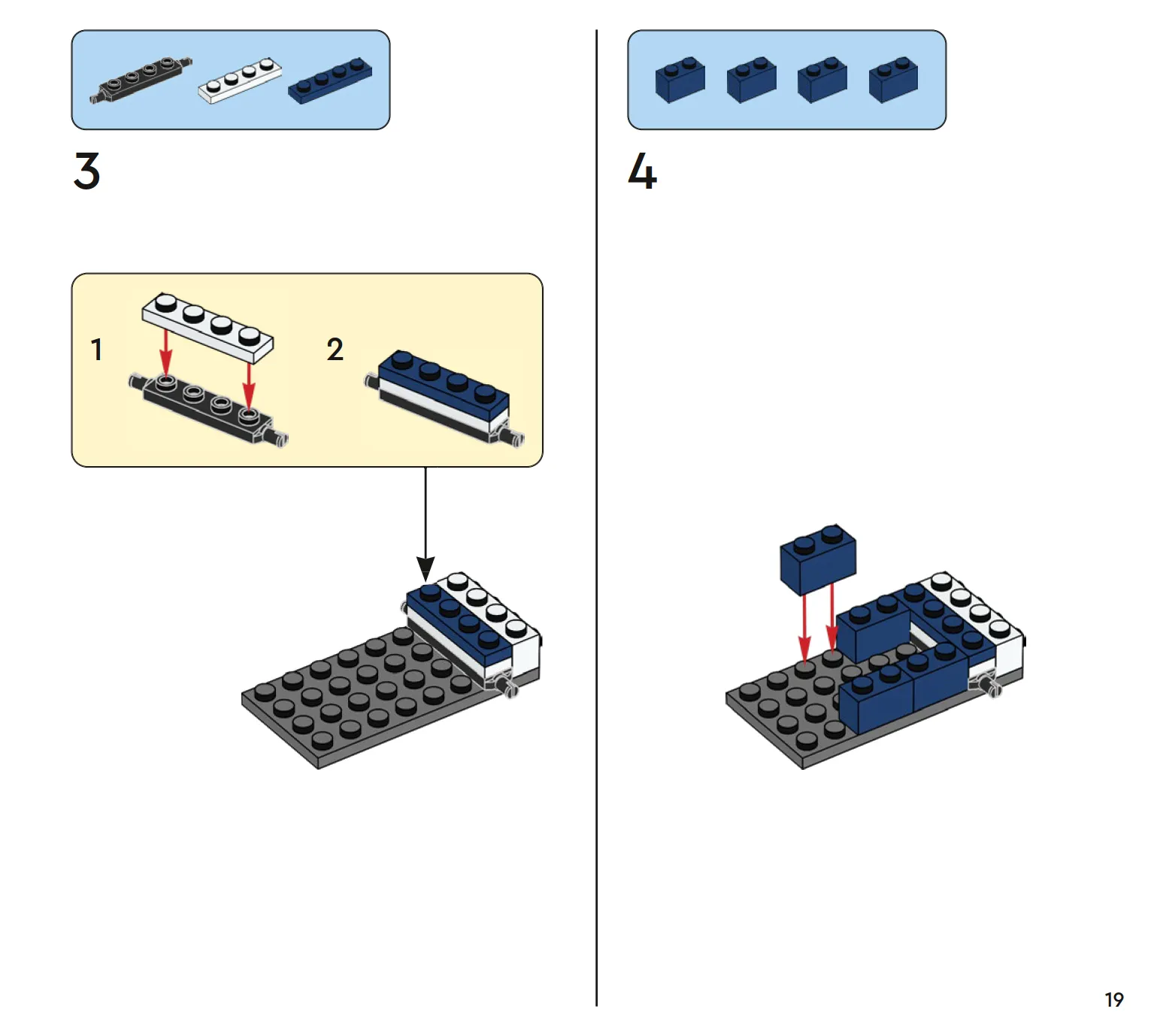 3

1

2

4

19