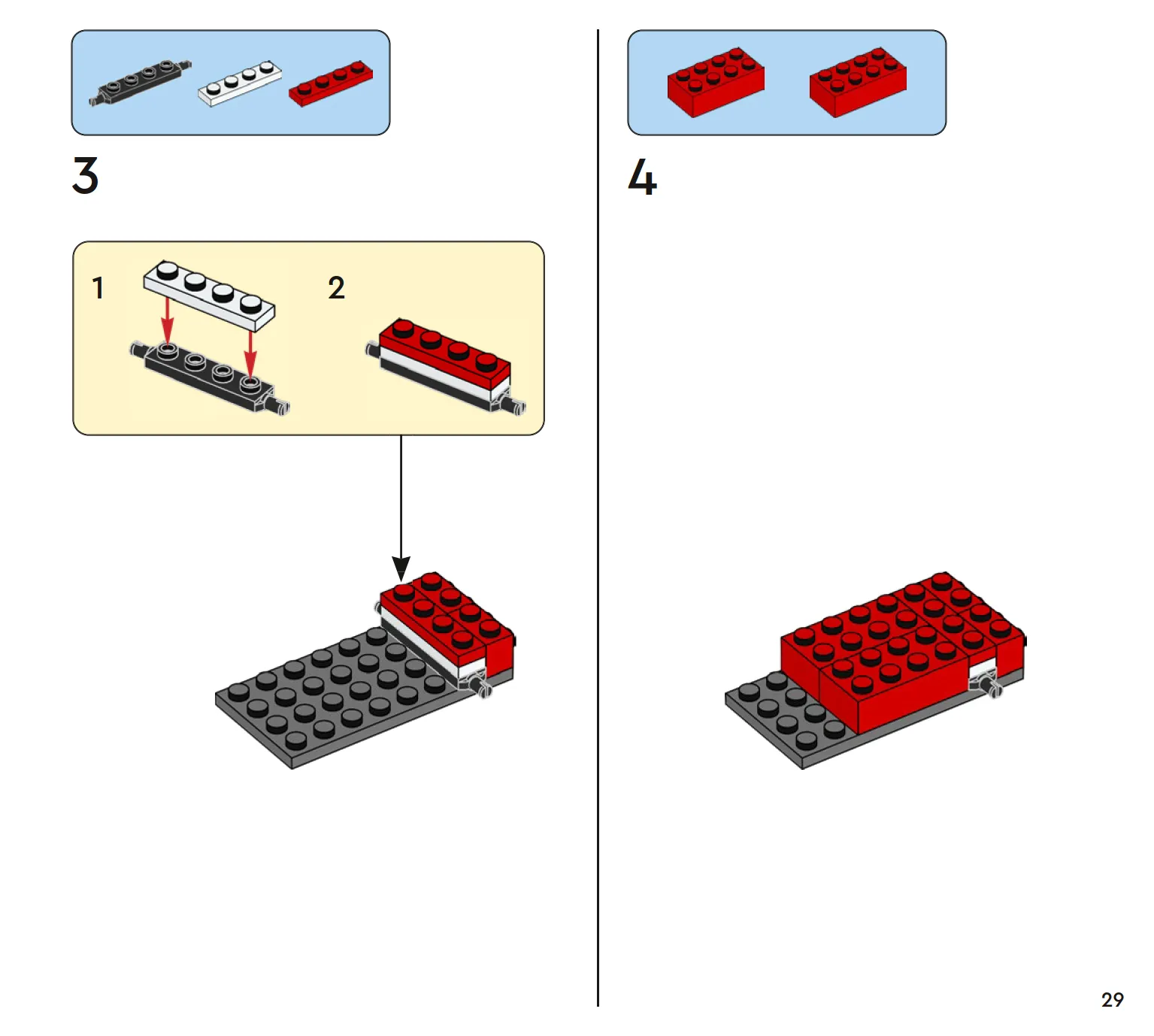 3

1

2

4

29