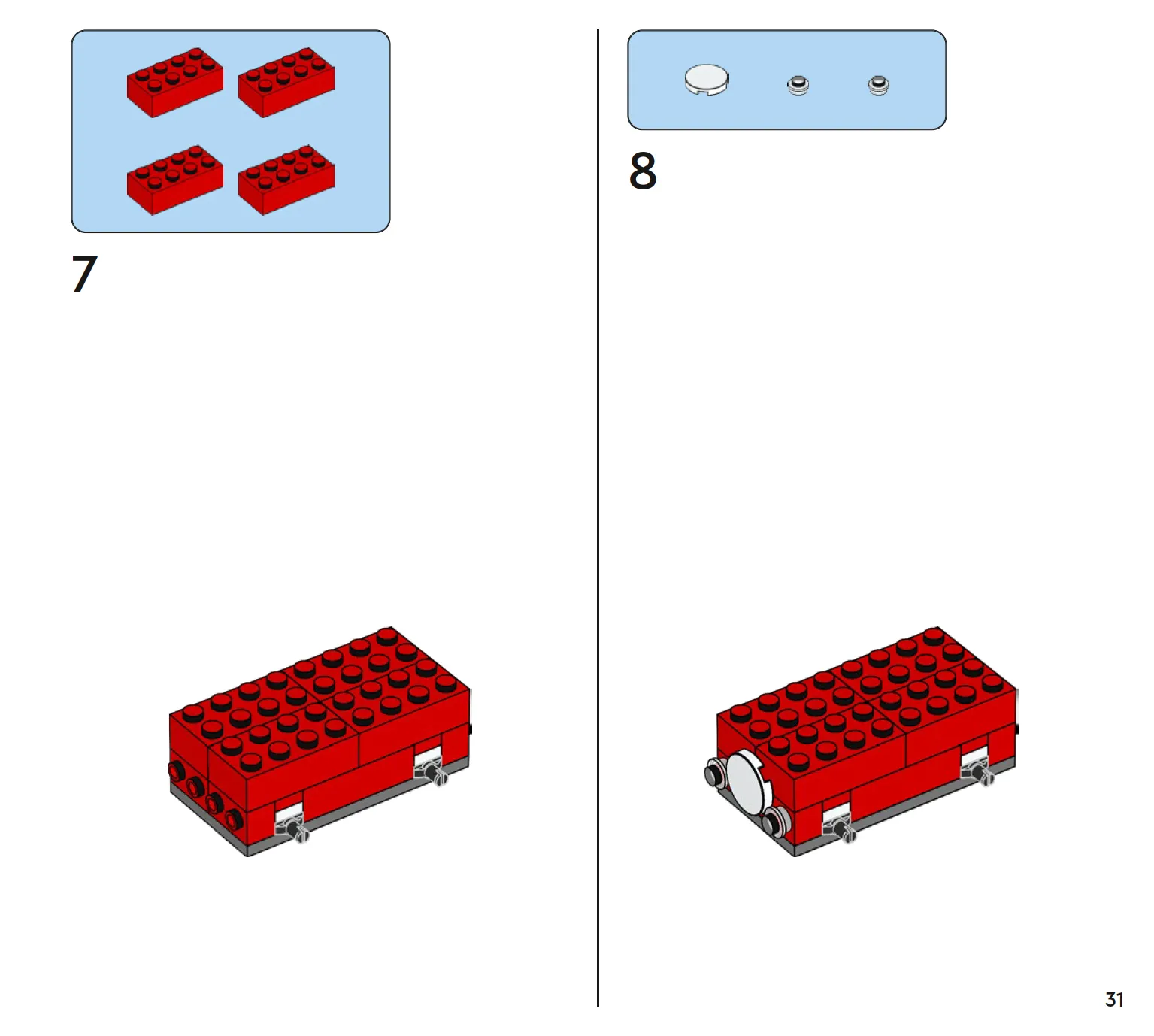 7

8

31