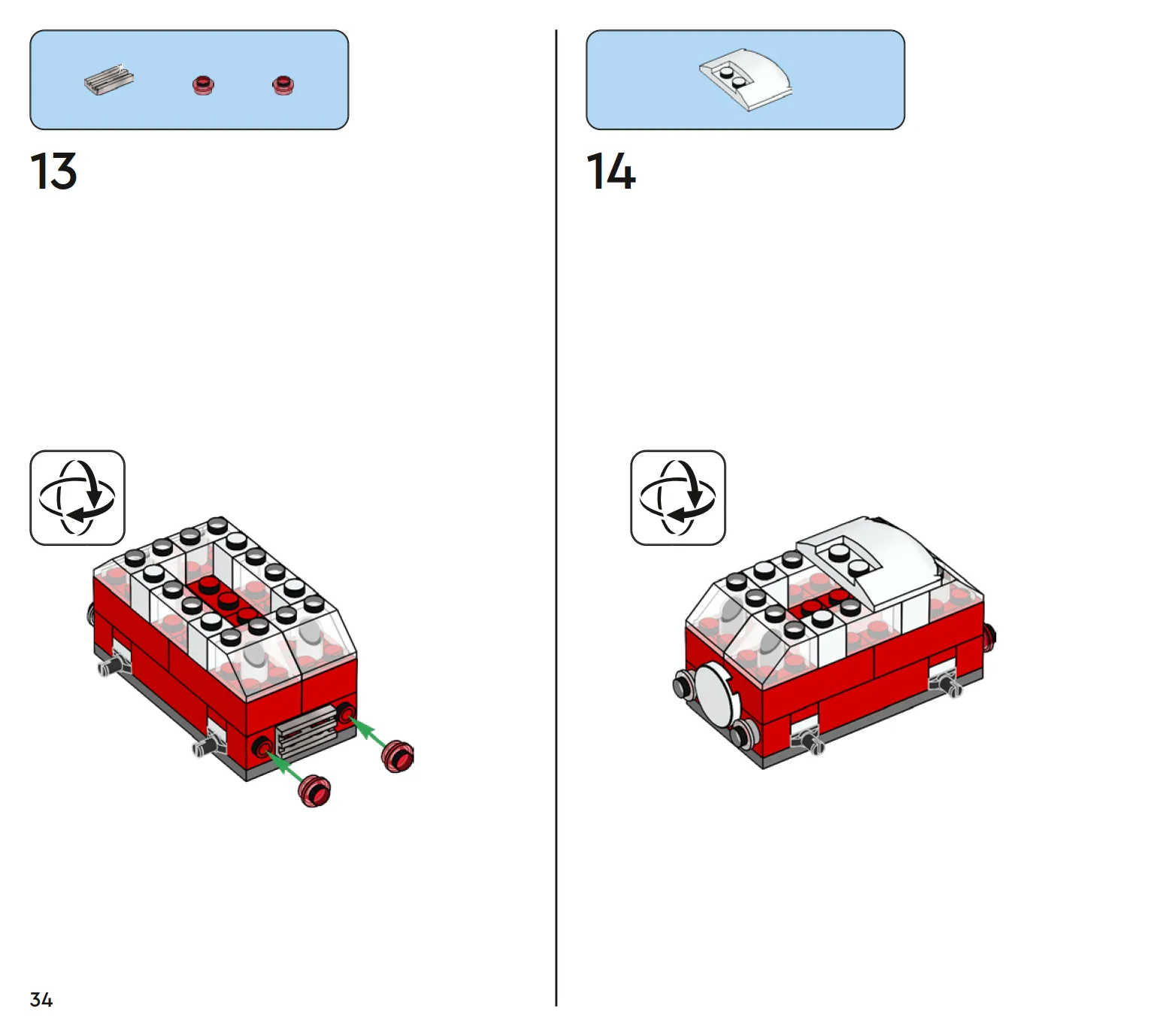 13

14

34