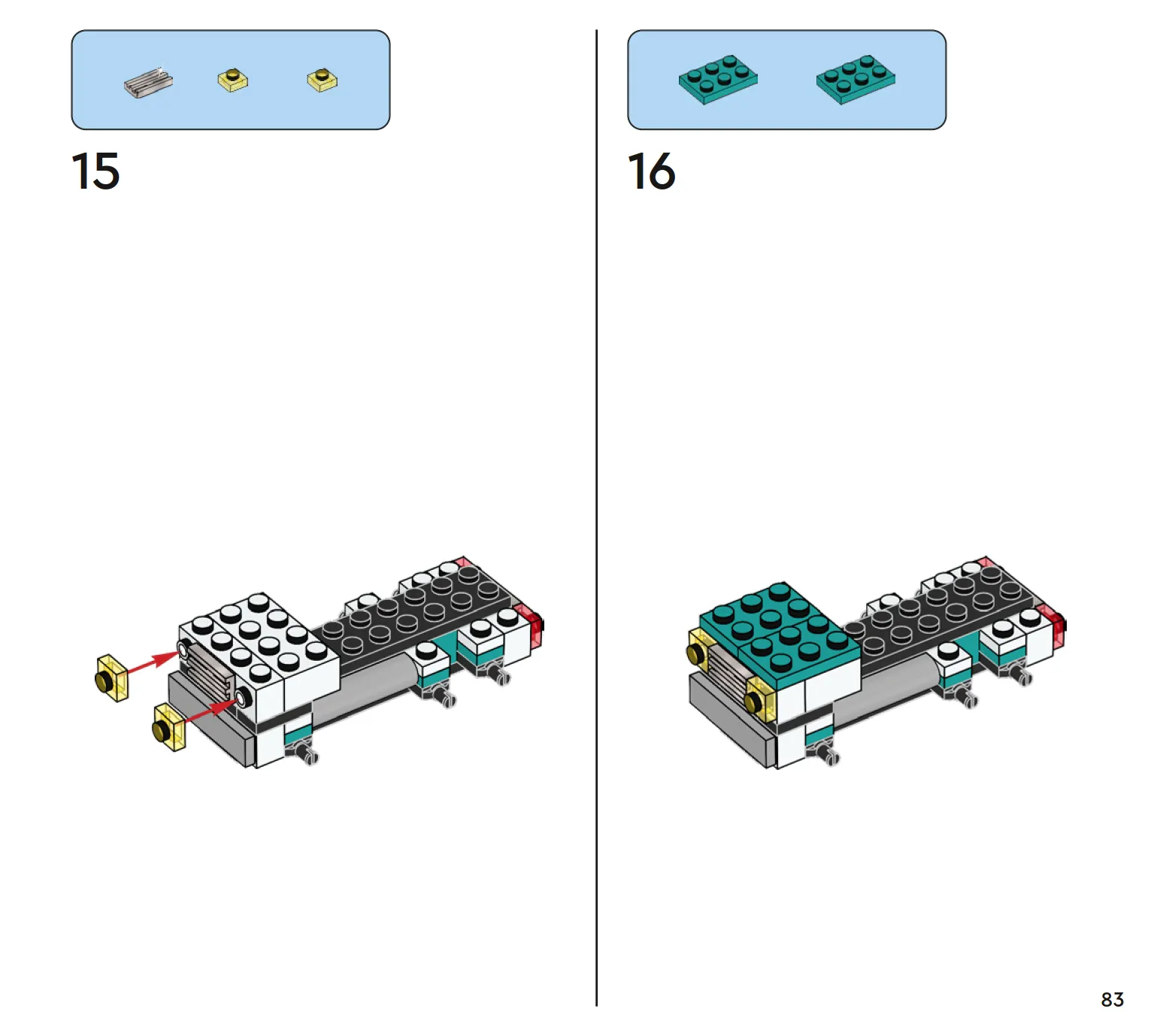 15

16

83