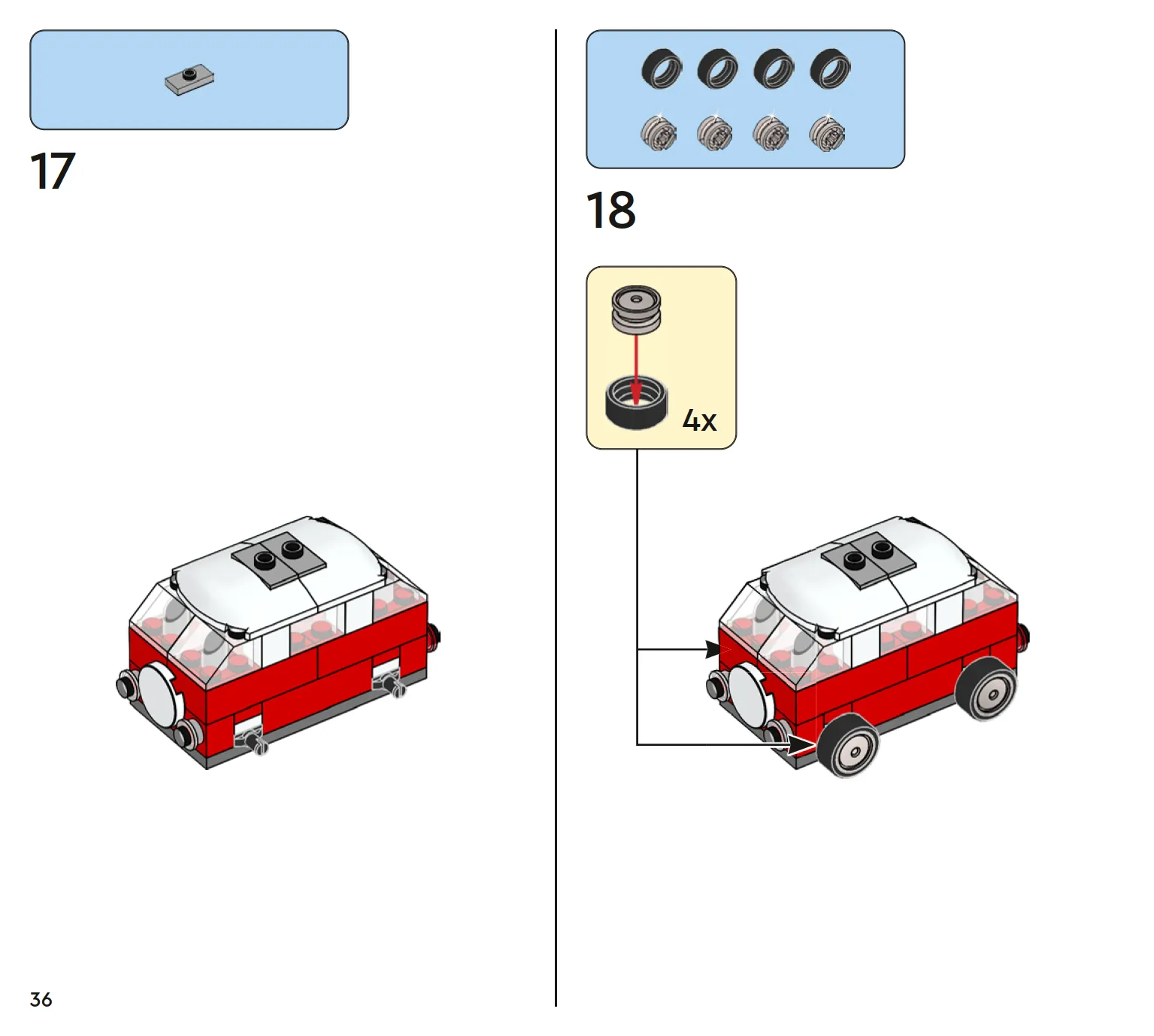 17

18

4x

36