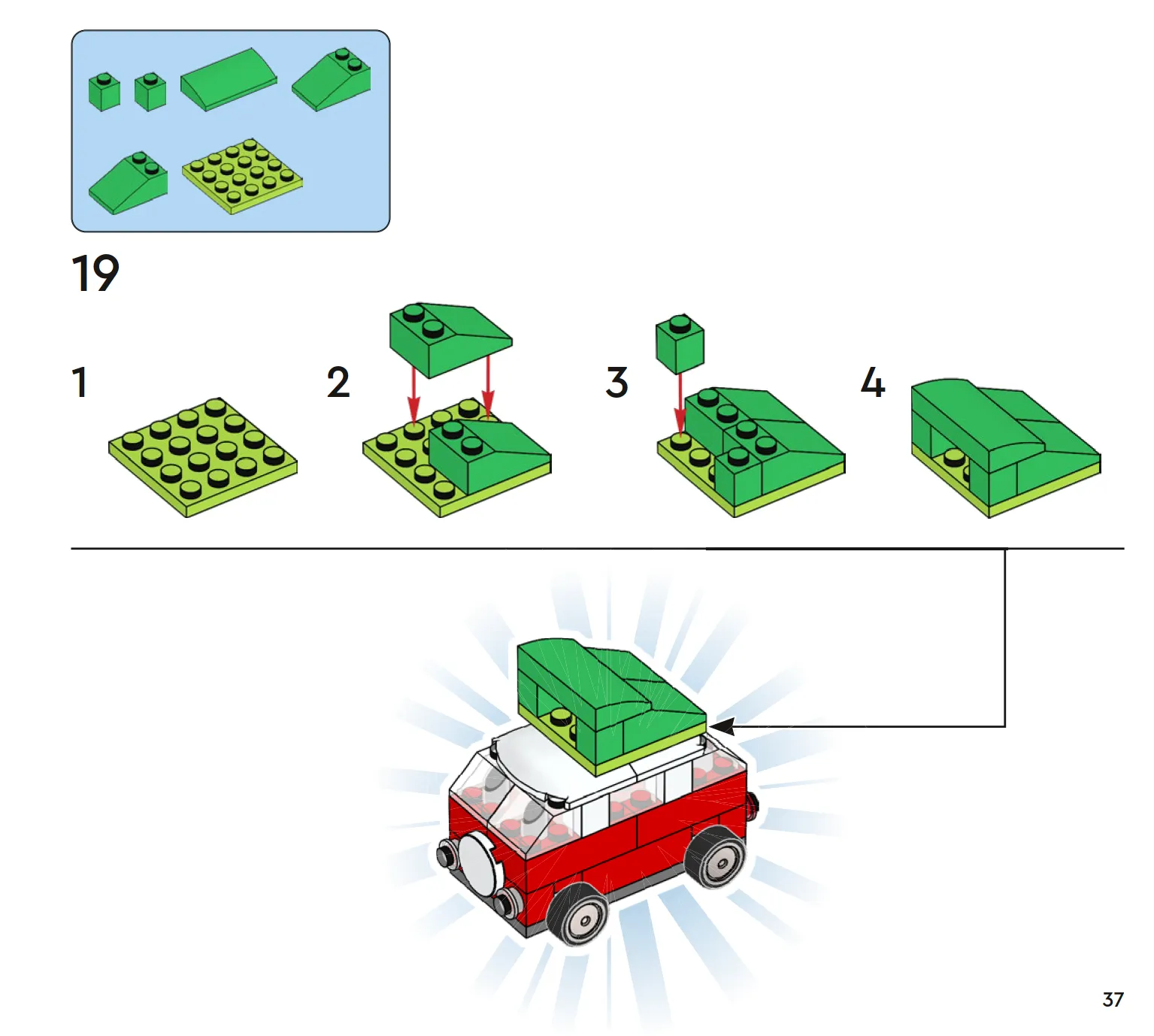 19

1

2

3

4

37