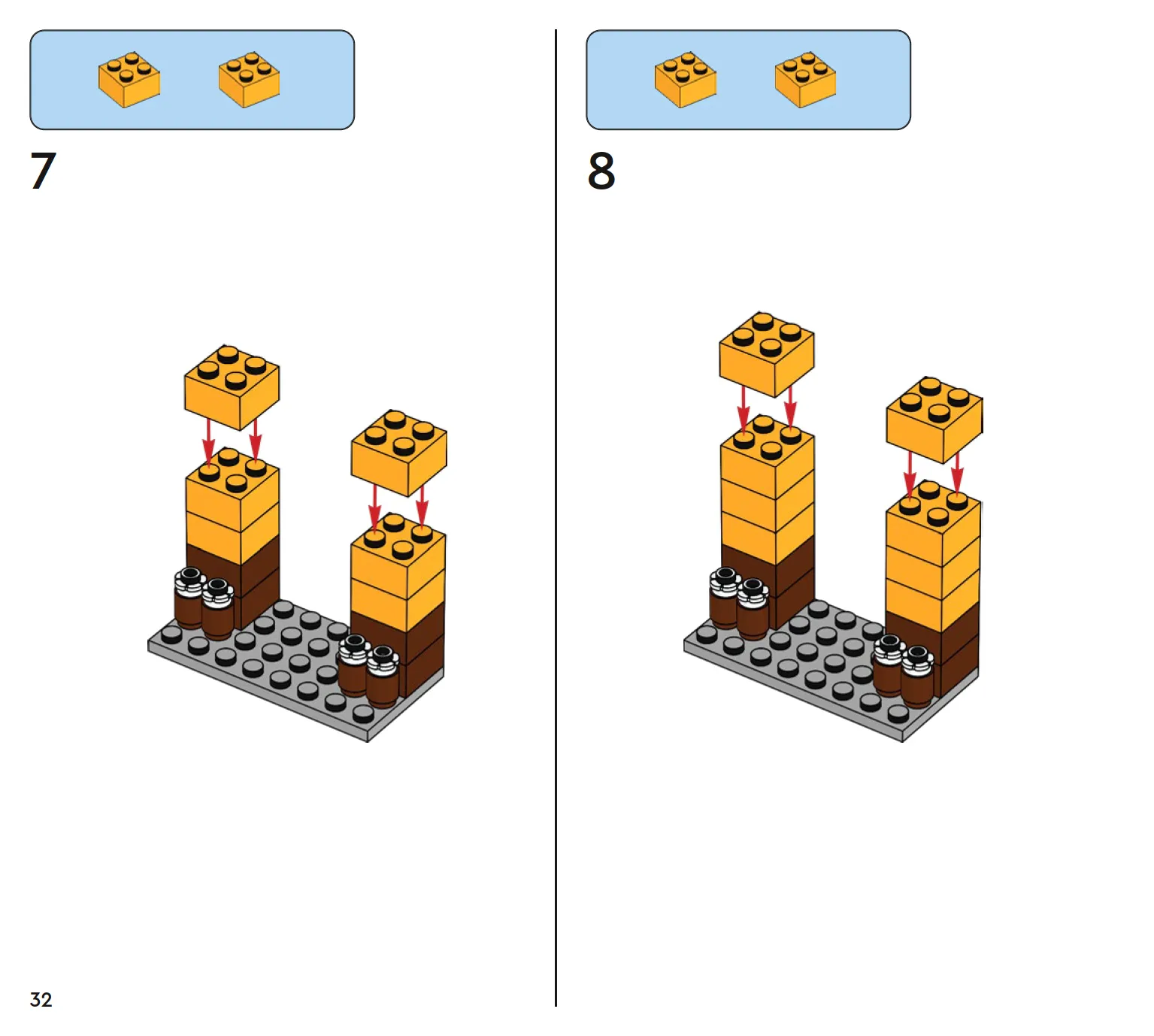 7

8

32